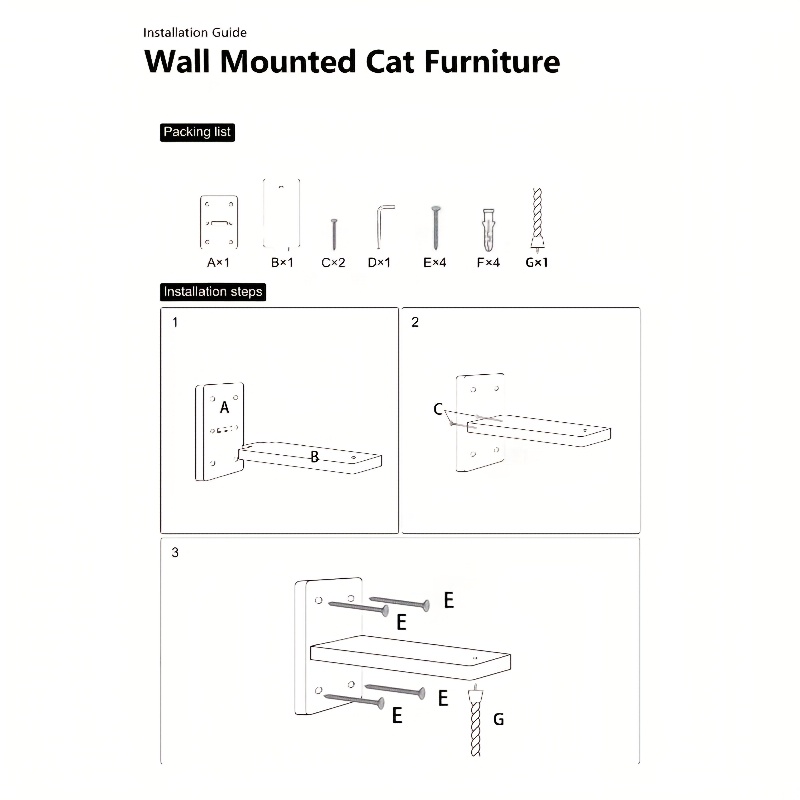 Installation Guide

Wall Mounted Cat Furniture

Packing list

A×1 B×1 C×2 D×1 E×4 F×4 G×1

Installation steps

1

A

B

2

C

3

E

E

E

E

G