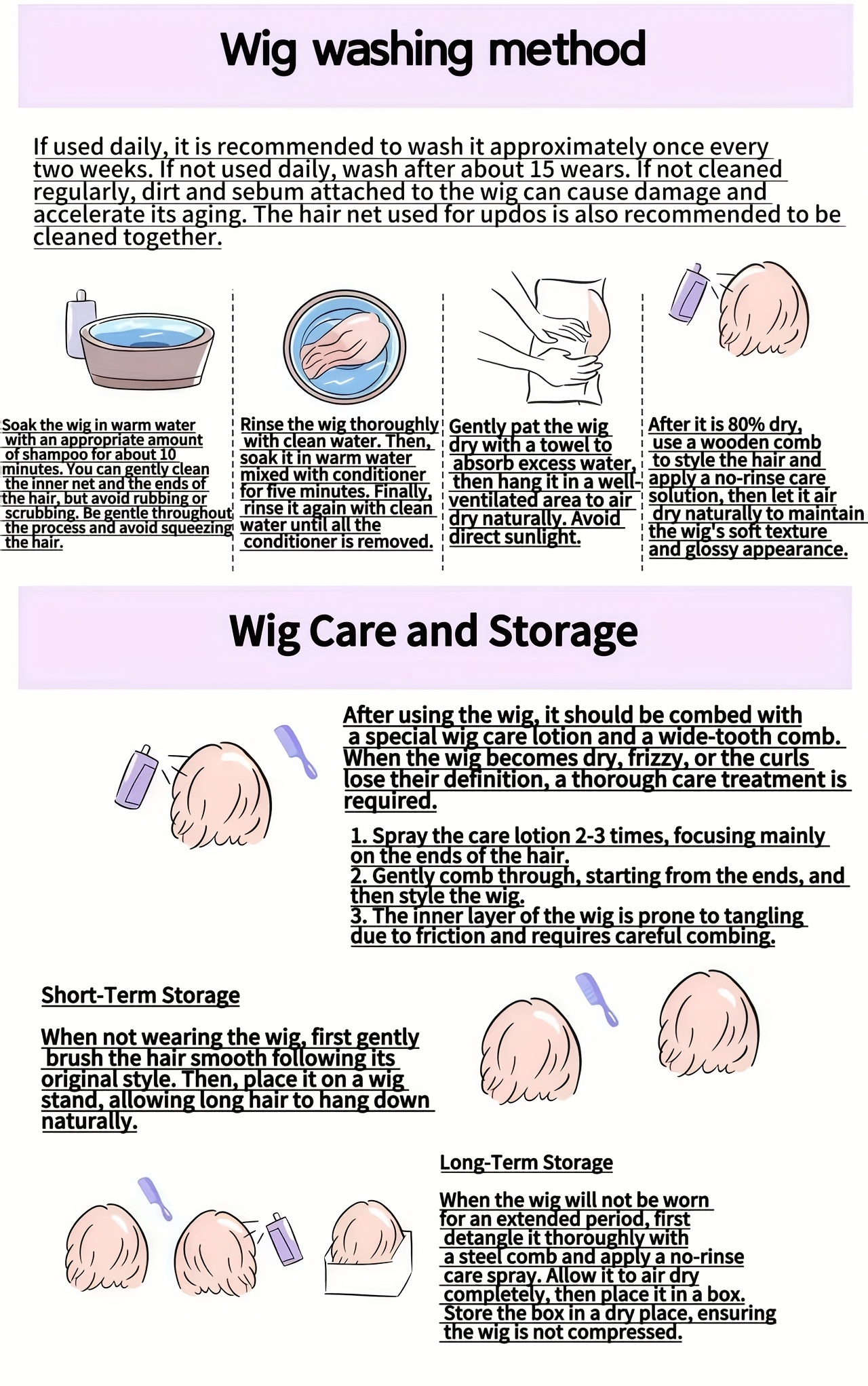 Wig washing method

If used daily, it is recommended to wash it approximately once every two weeks. If not used daily, wash after about 15 wears. If not cleaned regularly, dirt and sebum attached to the wig can cause damage and accelerate its aging. The hair net used for updos is also recommended to be cleaned together.

Soak the wig in warm water with an appropriate amount of shampoo for about 10 minutes. You can gently clean the inner net and the ends of the hair, but avoid rubbing or scrubbing. Be gentle throughout the process and avoid squeezing the hair.

Rinse the wig thoroughly with clean water. Then, soak it in warm water mixed with conditioner for five minutes. Finally, rinse it again with clean water until all the conditioner is removed.

Gently pat the wig dry with a towel to absorb excess water, then hang it in a well-ventilated area to air dry naturally. Avoid direct sunlight.

After it is 80% dry, use a wooden comb to style the hair and apply a no-rinse care solution, then let it air dry naturally to maintain the wig's soft texture and glossy appearance.

Wig Care and Storage

After using the wig, it should be combed with a special wig care lotion and a wide-tooth comb. When the wig becomes dry, frizzy, or the curls lose their definition, a thorough care treatment is required.

1. Spray the care lotion 2-3 times, focusing mainly on the ends of the hair.
2. Gently comb through, starting from the ends, and then style the wig.
3. The inner layer of the wig is prone to tangling due to friction and requires careful combing.

Short-Term Storage

When not wearing the wig, first gently brush the hair smooth following its original style. Then, place it on a wig stand, allowing long hair to hang down naturally.

Long-Term Storage

When the wig will not be worn for an extended period, first detangle it thoroughly with a steel comb and apply a no-rinse care spray. Allow it to air dry completely, then place it in a box. Store the box in a dry place, ensuring the wig is not compressed.