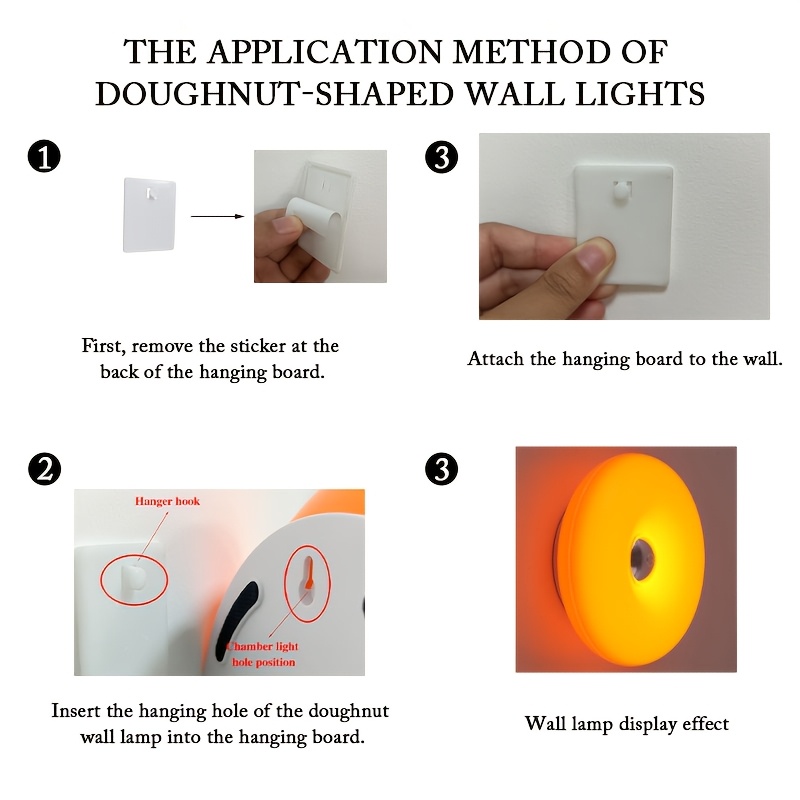 THE APPLICATION METHOD OF DOUGHNUT-SHAPED WALL LIGHTS

1

First, remove the sticker at the back of the hanging board.

3

Attach the hanging board to the wall.

2

Hanger hook

Chamber light hole position

Insert the hanging hole of the doughnut wall lamp into the hanging board.

3

Wall lamp display effect