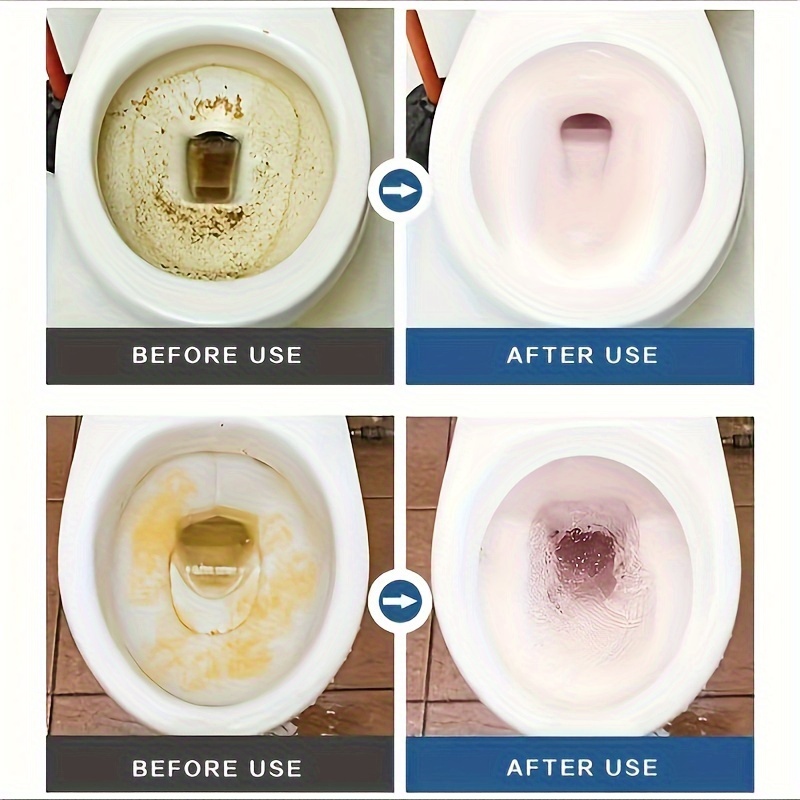 BEFORE USE

AFTER USE

BEFORE USE

AFTER USE