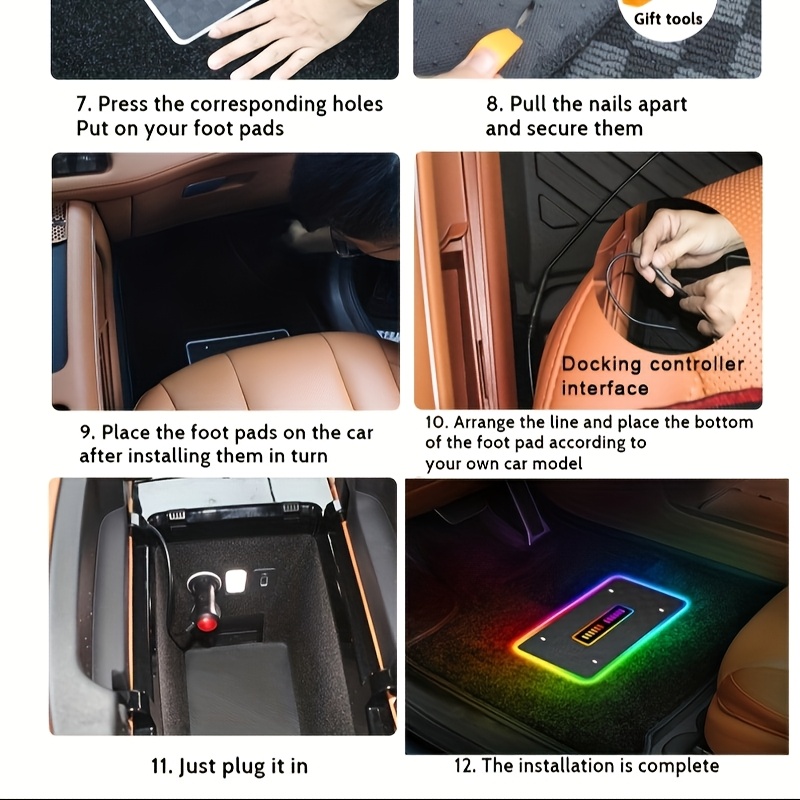 Gift tools

7. Press the corresponding holes
Put on your foot pads

8. Pull the nails apart
and secure them

Docking controller interface

9. Place the foot pads on the car after installing them in turn

10. Arrange the line and place the bottom of the foot pad according to your own car model

11. Just plug it in

12. The installation is complete