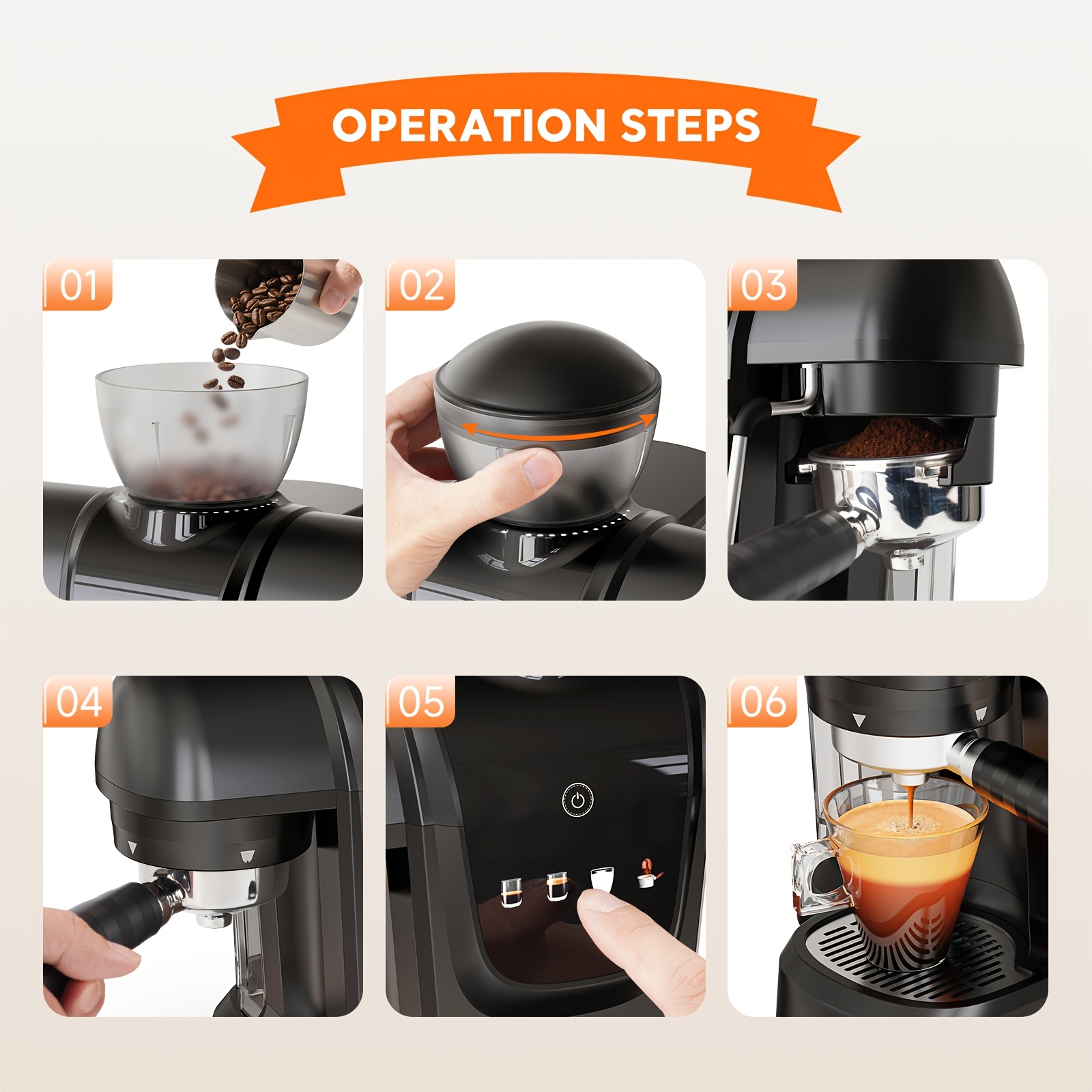 OPERATION STEPS

01

02

03

04

05

06