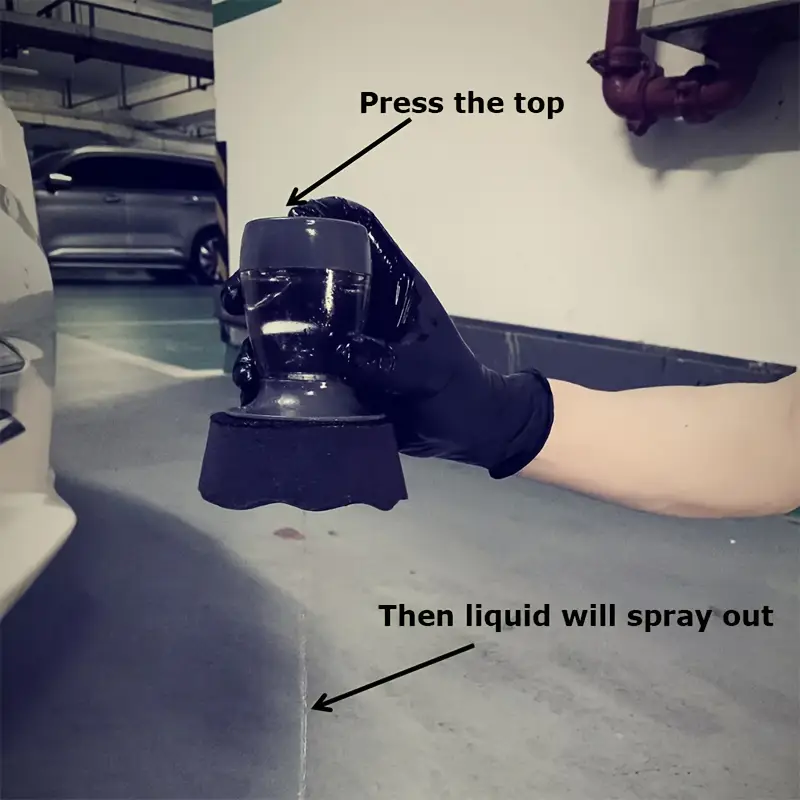 Press the top

Then liquid will spray out