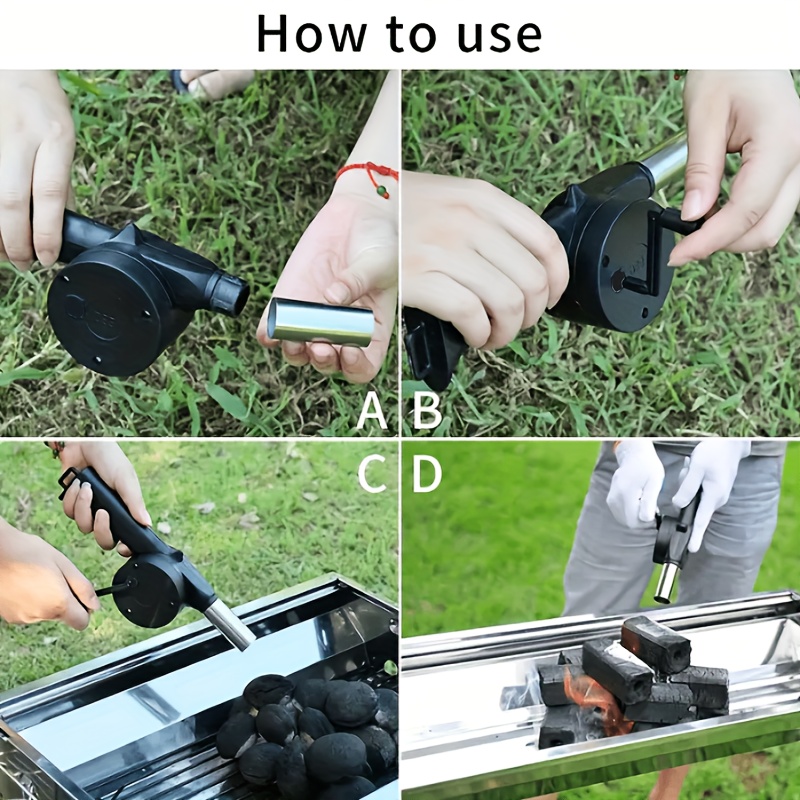 How to use

A

B

C

D