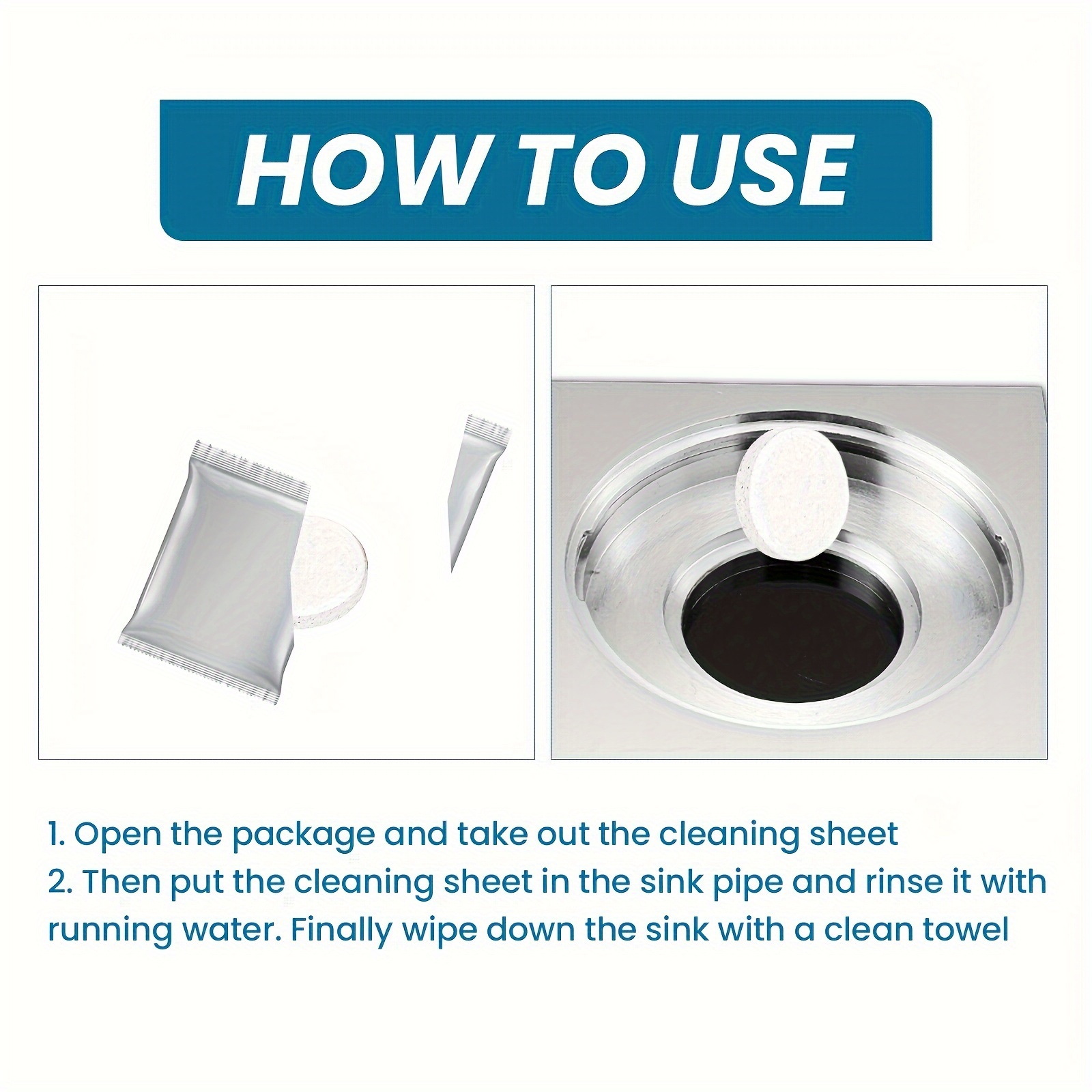 HOW TO USE

1. Open the package and take out the cleaning sheet
2. Then put the cleaning sheet in the sink pipe and rinse it with running water. Finally wipe down the sink with a clean towel