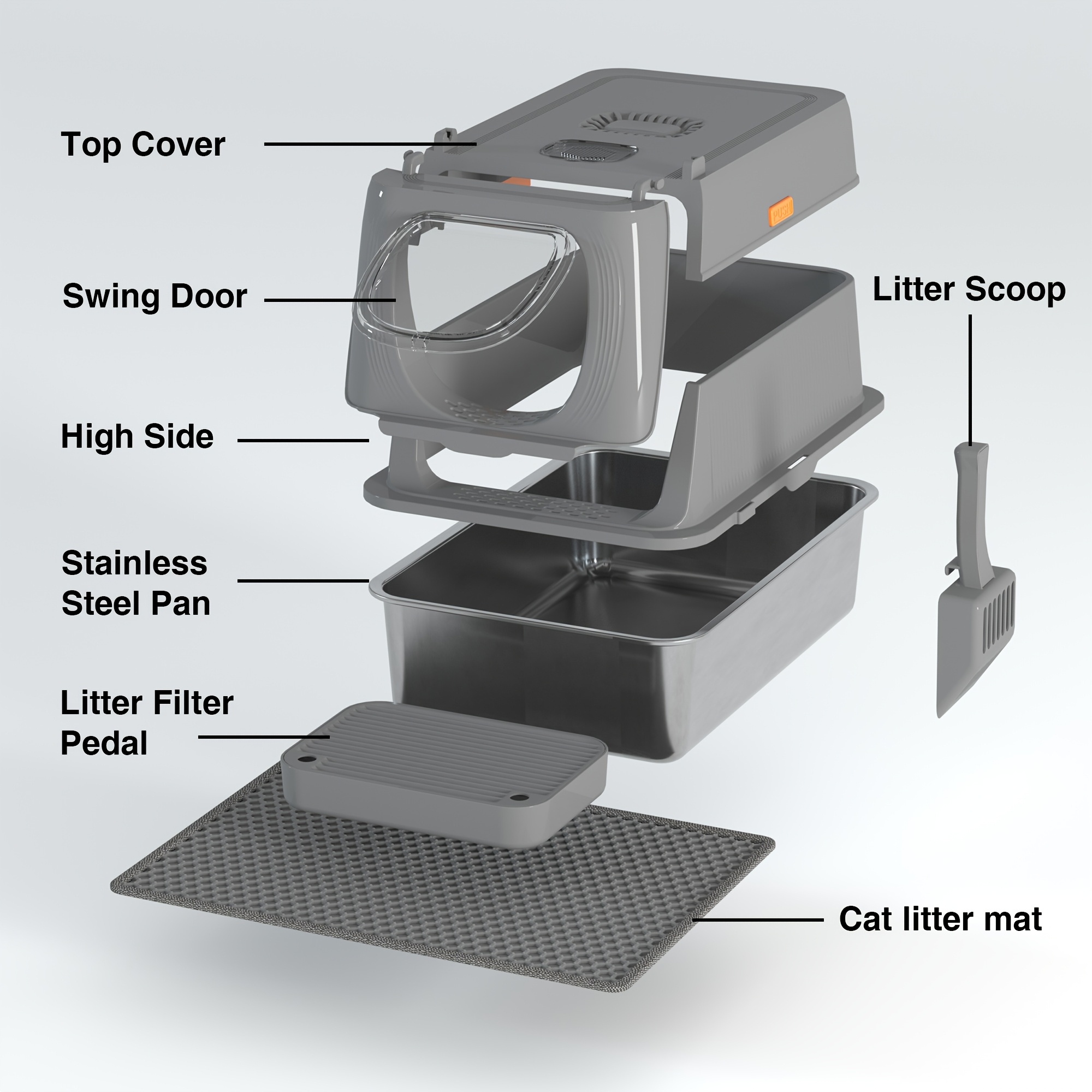 Top Cover

PUSH

Swing Door

Litter Scoop

High Side

Stainless Steel Pan

Litter Filter Pedal

Cat litter mat