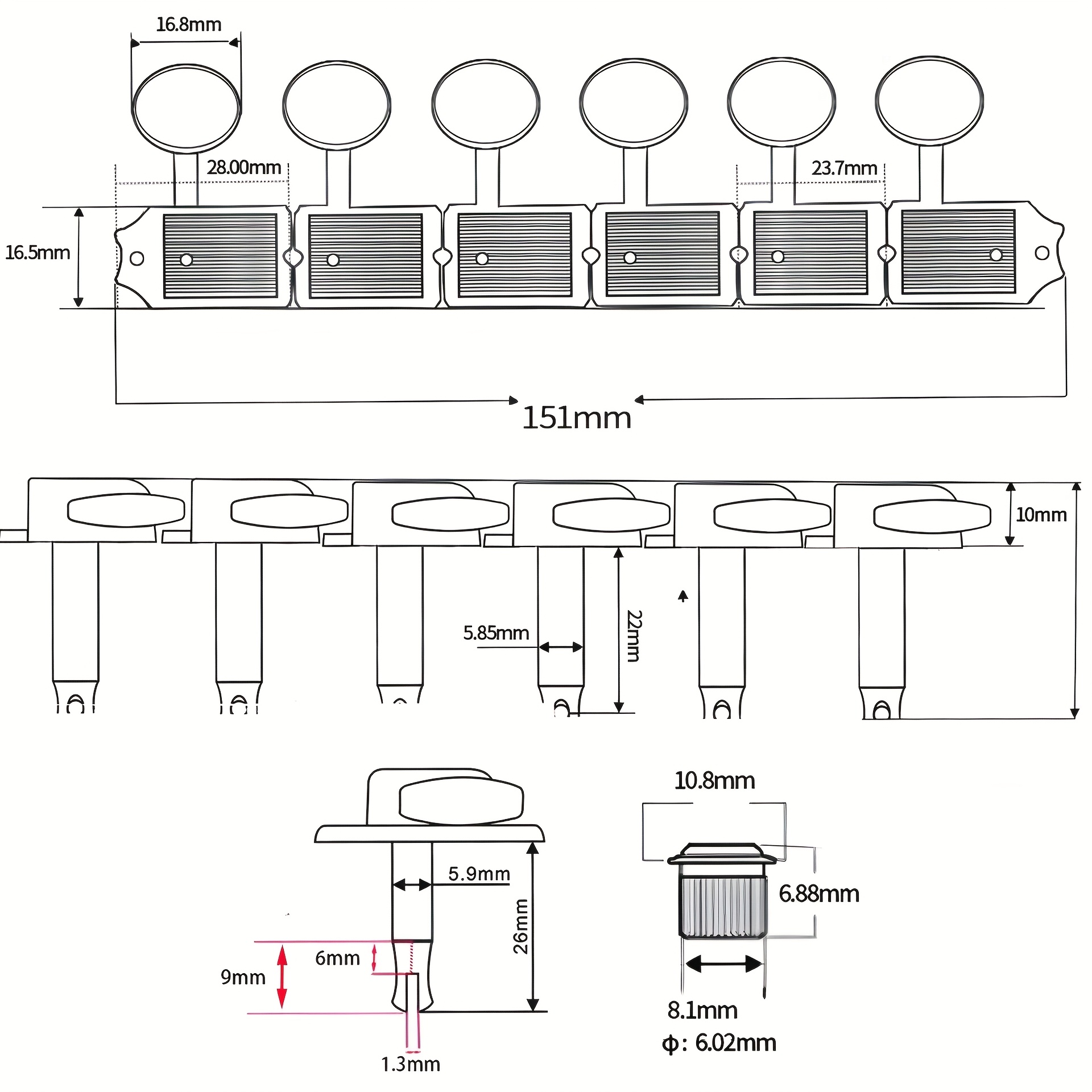 16.8mm

28.00mm

23.7mm

16.5mm

151mm

10mm

5.85mm

22mm

5.9mm

26mm

6mm

9mm

1.3mm

10.8mm

6.88mm

8.1mm

ф: 6.02mm