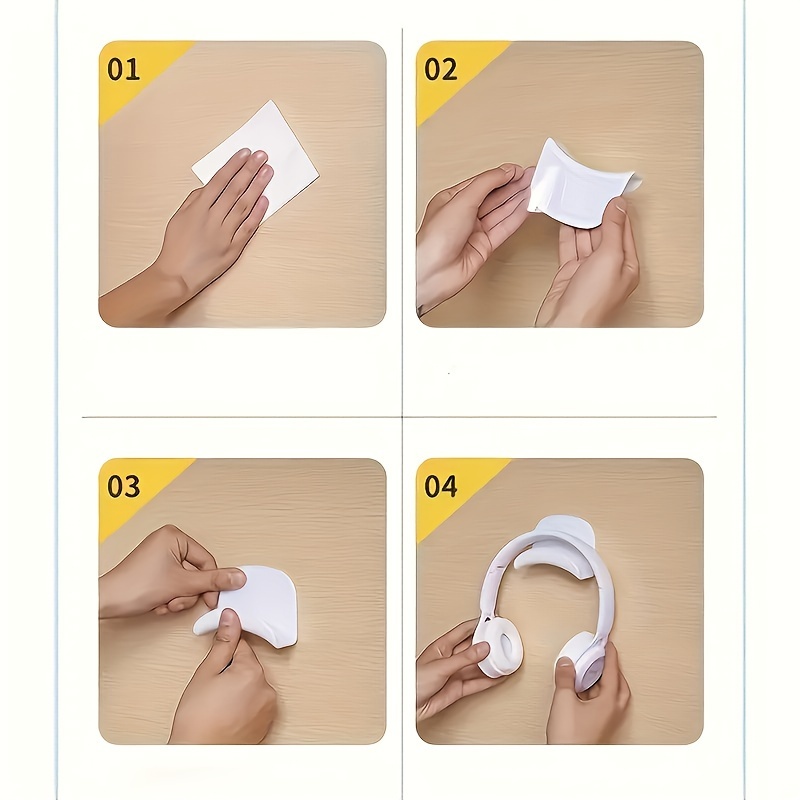 01

02

03

04