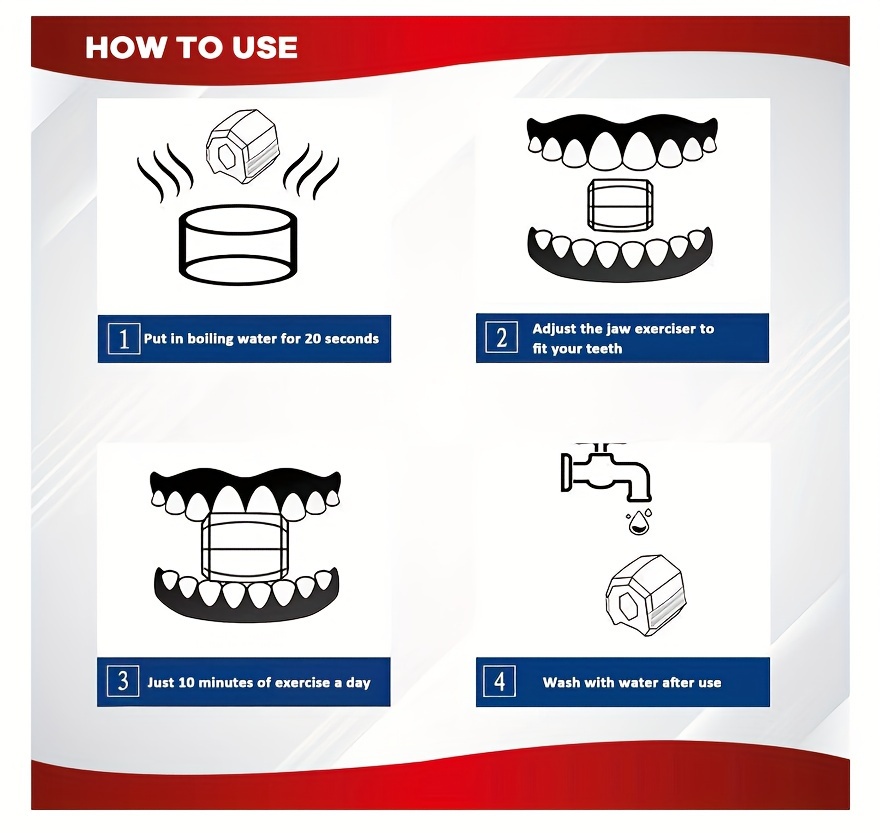 HOW TO USE

1 Put in boiling water for 20 seconds

2 Adjust the jaw exerciser to fit your teeth

3 Just 10 minutes of exercise a day

4 Wash with water after use