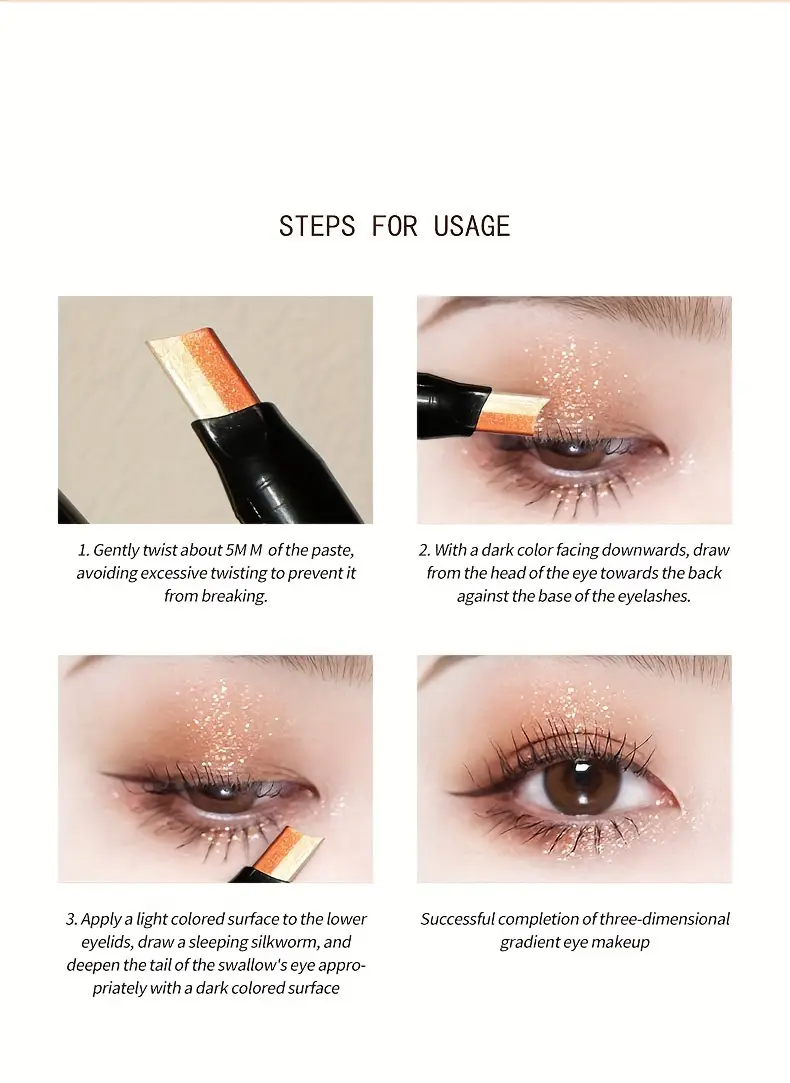 STEPS FOR USAGE

1. Gently twist about 5M M of the paste, avoiding excessive twisting to prevent it from breaking.

2. With a dark color facing downwards, draw from the head of the eye towards the back against the base of the eyelashes.

3. Apply a light colored surface to the lower eyelids, draw a sleeping silkworm, and deepen the tail of the swallow's eye appropriately with a dark colored surface

Successful completion of three-dimensional gradient eye makeup