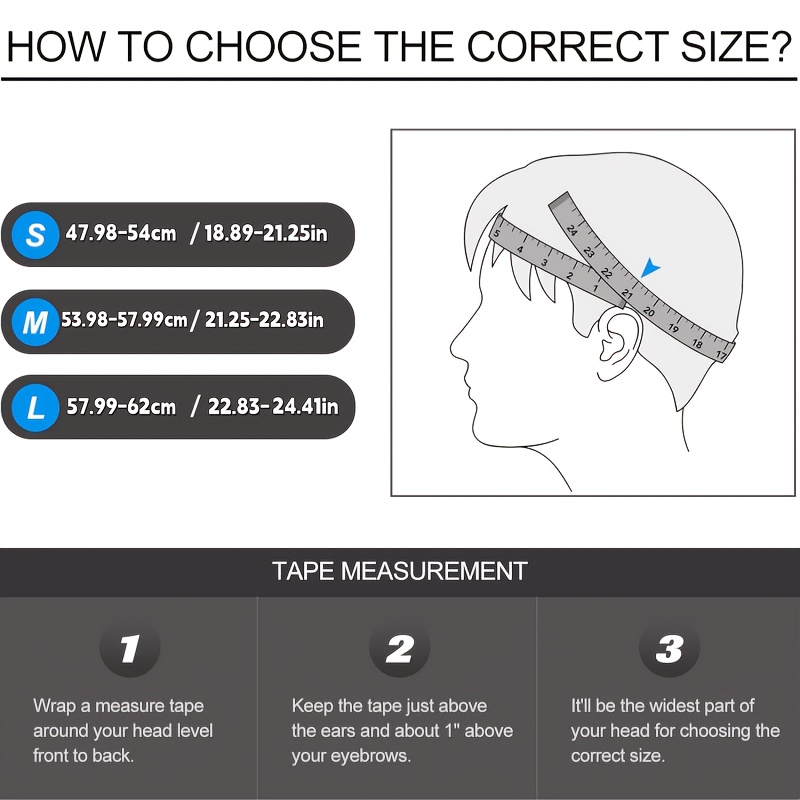 HOW TO CHOOSE THE CORRECT SIZE?

S 47.98-54cm / 18.89-21.25in

M 53.98-57.99cm / 21.25-22.83in

L 57.99-62cm / 22.83-24.41in

5 4 3 2 1 24 23 22 21 20 19 18 17

TAPE MEASUREMENT

1

Wrap a measure tape around your head level front to back.

2

Keep the tape just above the ears and about 1" above your eyebrows.

3

It'll be the widest part of your head for choosing the correct size.