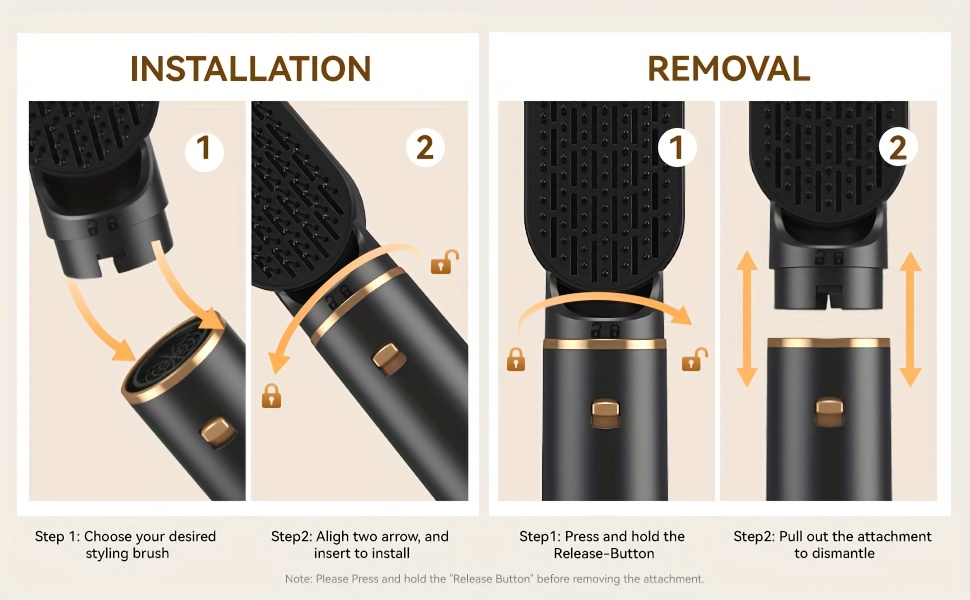 INSTALLATION

1

2

Step 1: Choose your desired styling brush

Step2: Aligh two arrow, and insert to install

REMOVAL

1

2

Step1: Press and hold the Release-Button

Step2: Pull out the attachment to dismantle

Note: Please Press and hold the "Release Button" before removing the attachment.