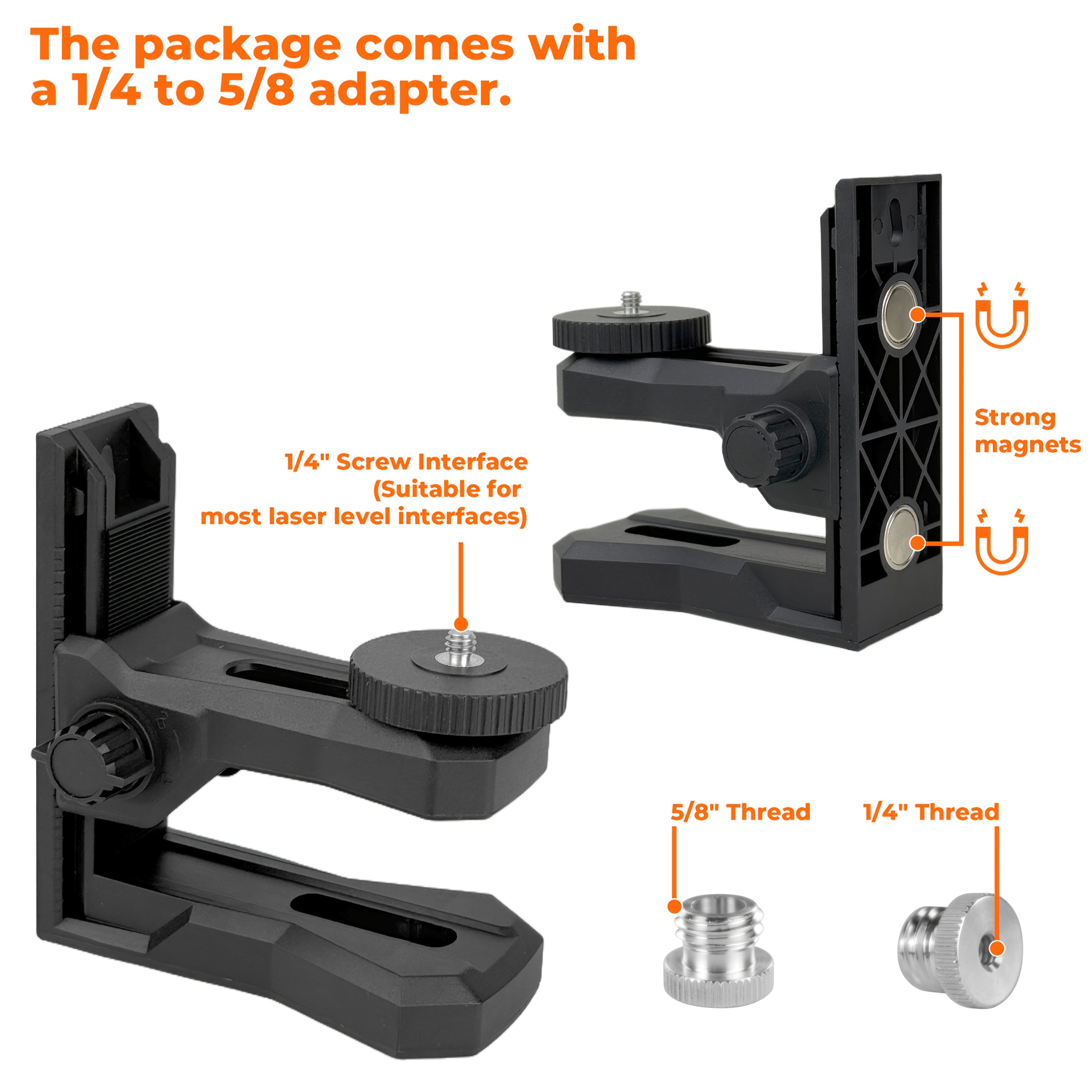 The package comes with a 1/4 to 5/8 adapter.

1/4" Screw Interface (Suitable for most laser level interfaces)

Strong magnets

5/8" Thread

1/4" Thread