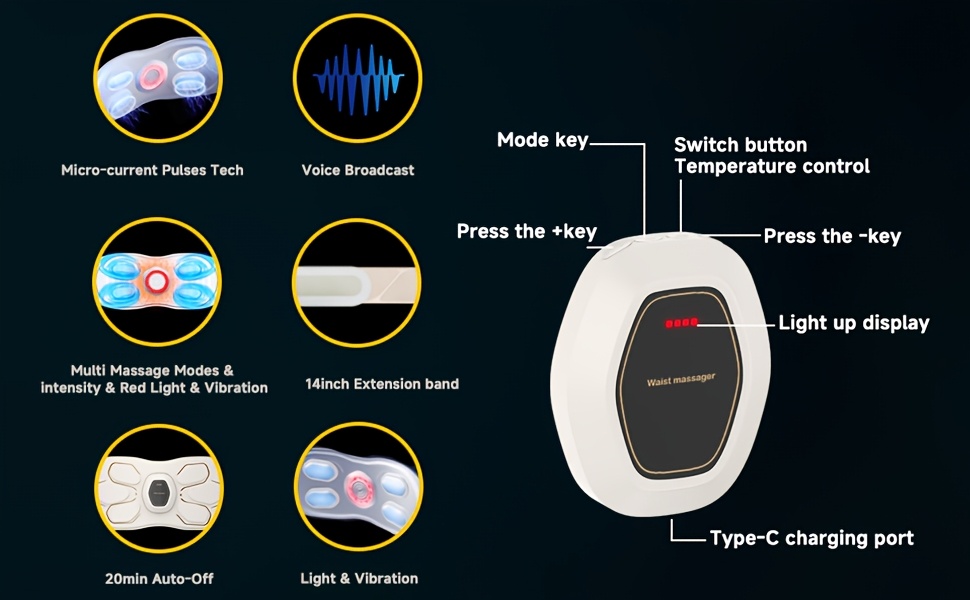 Micro-current Pulses Tech

Voice Broadcast

Multi Massage Modes & intensity & Red Light & Vibration

14inch Extension band

20min Auto-Off

Light & Vibration

Mode key

Switch button
Temperature control

Press the +key

Press the -key

Light up display

Waist massager

Type-C charging port