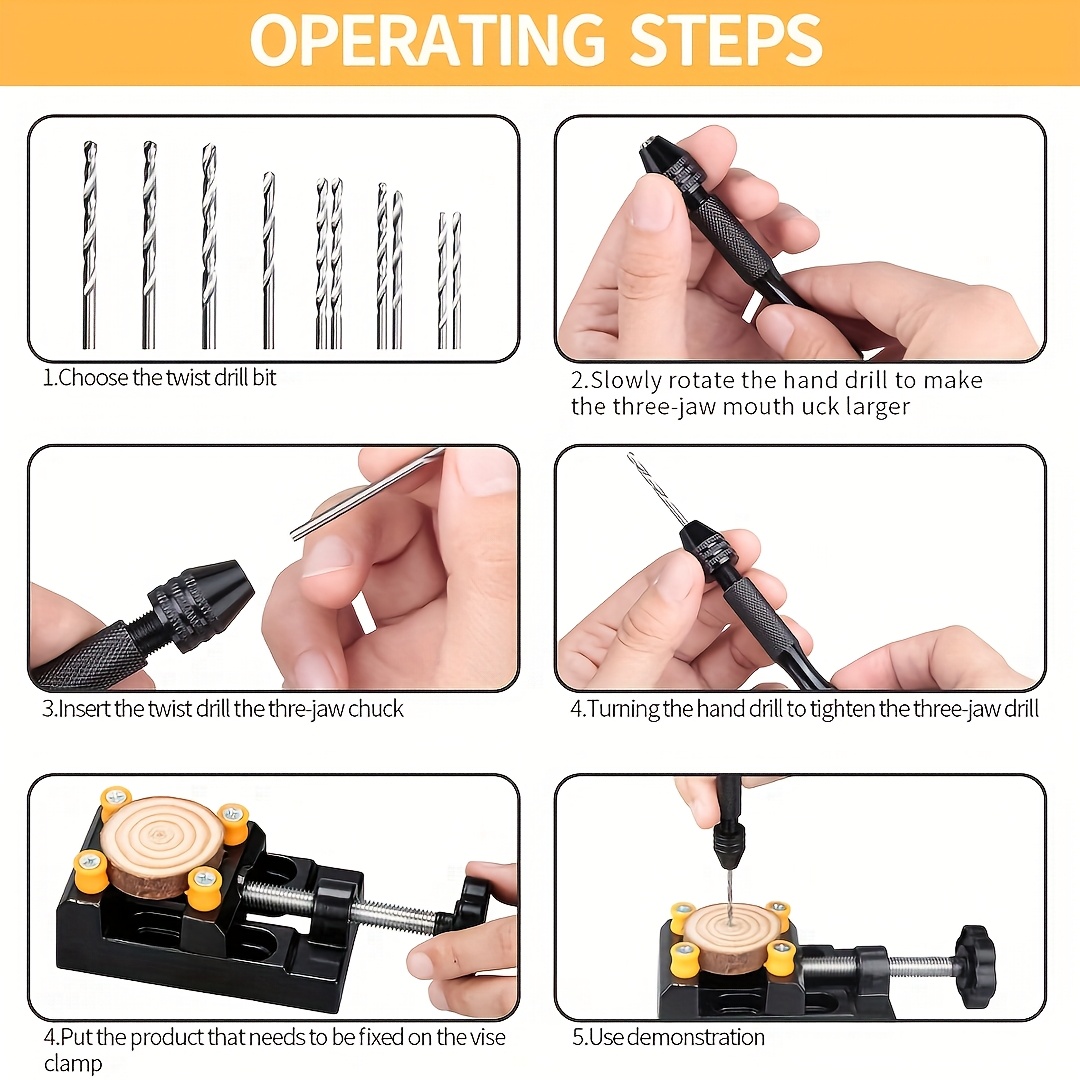 OPERATING STEPS

1.Choose the twist drill bit

2.Slowly rotate the hand drill to make the three-jaw mouth uck larger

3.Insert the twist drill the thre-jaw chuck

4.Turning the hand drill to tighten the three-jaw drill

4.Put the product that needs to be fixed on the vise clamp

5.Use demonstration