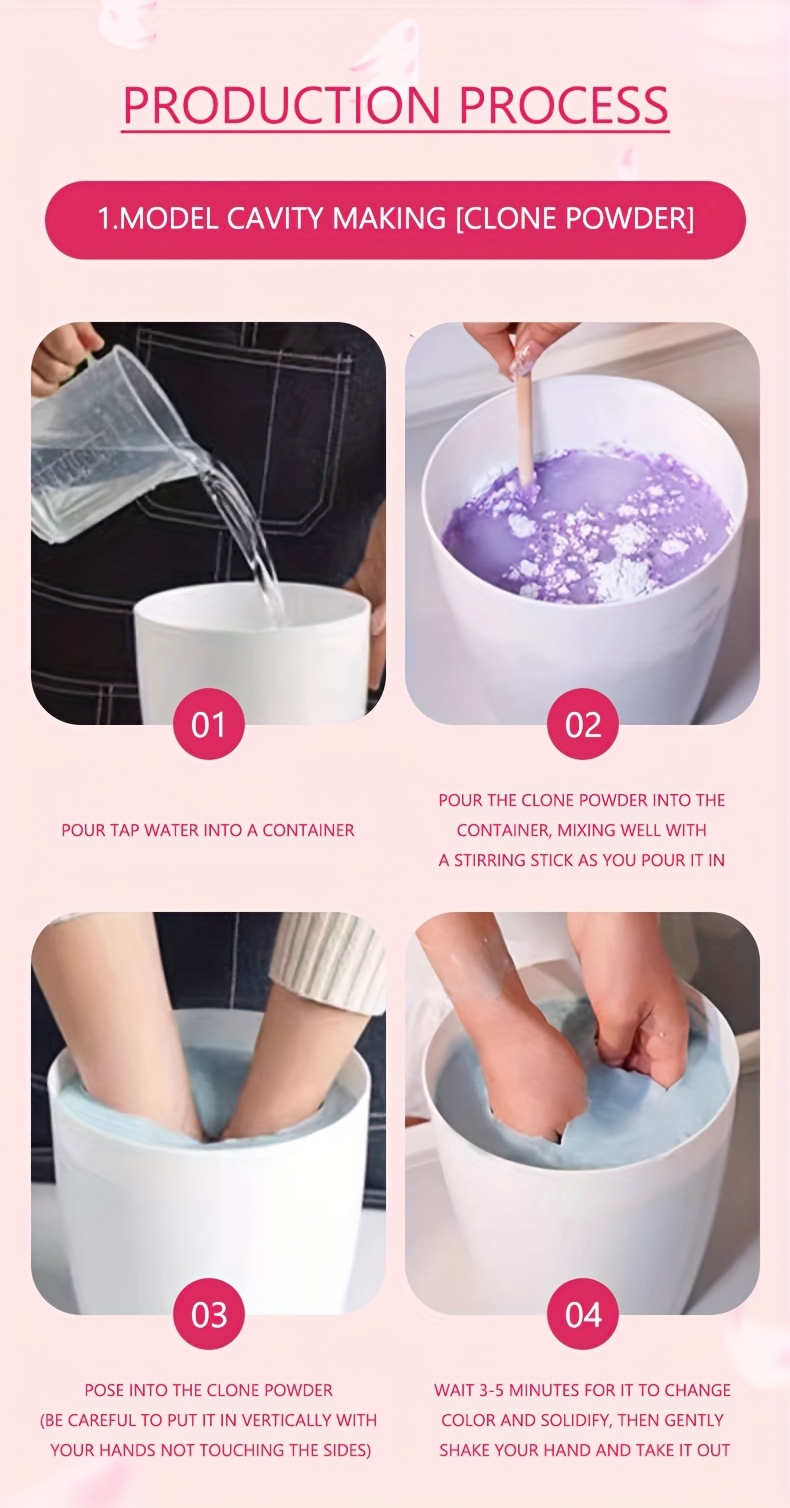 PRODUCTION PROCESS

1.MODEL CAVITY MAKING [CLONE POWDER]

01

POUR TAP WATER INTO A CONTAINER

02

POUR THE CLONE POWDER INTO THE CONTAINER, MIXING WELL WITH A STIRRING STICK AS YOU POUR IT IN

03

POSE INTO THE CLONE POWDER (BE CAREFUL TO PUT IT IN VERTICALLY WITH YOUR HANDS NOT TOUCHING THE SIDES)

04

WAIT 3-5 MINUTES FOR IT TO CHANGE COLOR AND SOLIDIFY, THEN GENTLY SHAKE YOUR HAND AND TAKE IT OUT