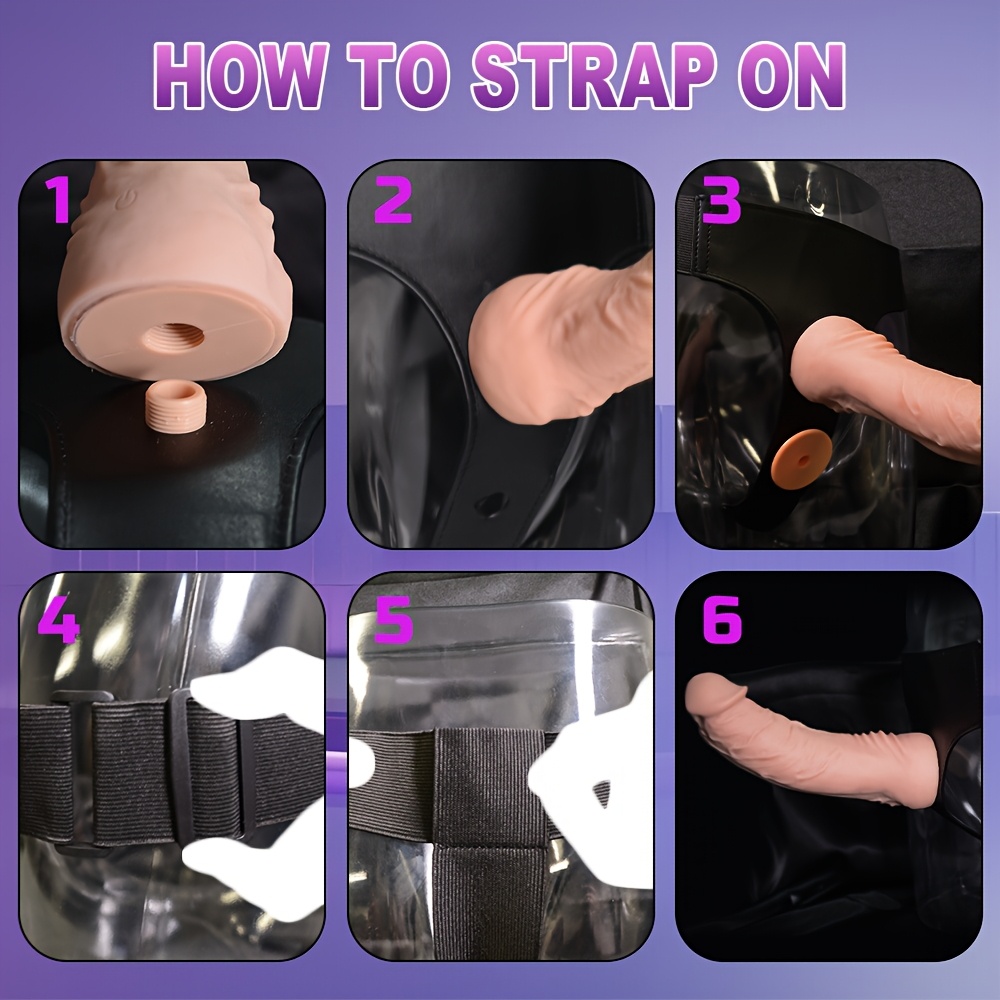 HOW TO STRAP ON

1

2

3

4

5

6