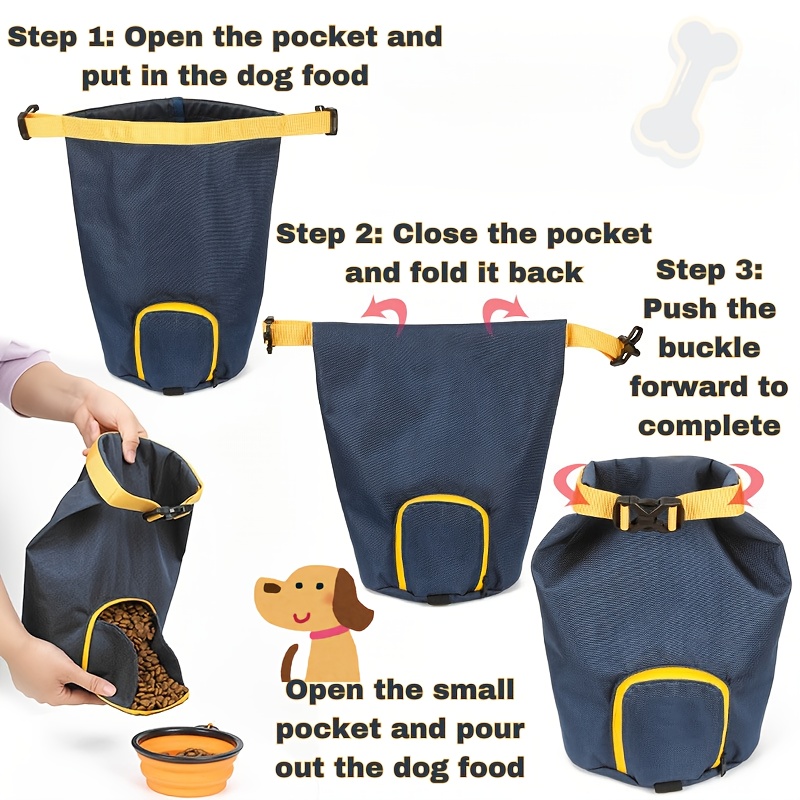 Step 1: Open the pocket and put in the dog food

Step 2: Close the pocket and fold it back

Step 3: Push the buckle forward to complete

Open the small pocket and pour out the dog food