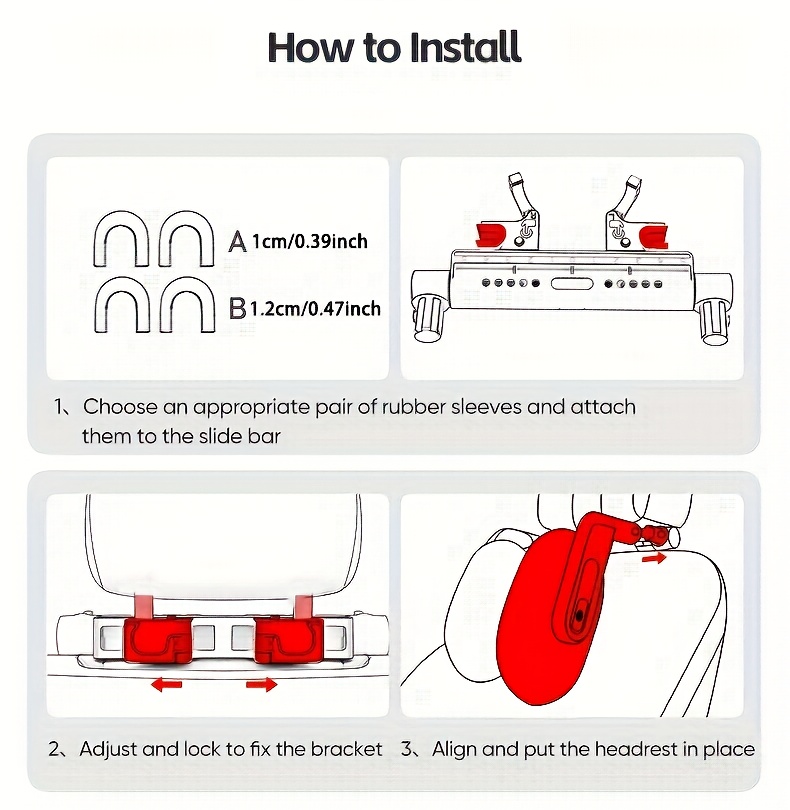 How to Install

A 1cm/0.39inch

B 1.2cm/0.47inch

1、Choose an appropriate pair of rubber sleeves and attach them to the slide bar

2、Adjust and lock to fix the bracket

3、Align and put the headrest in place