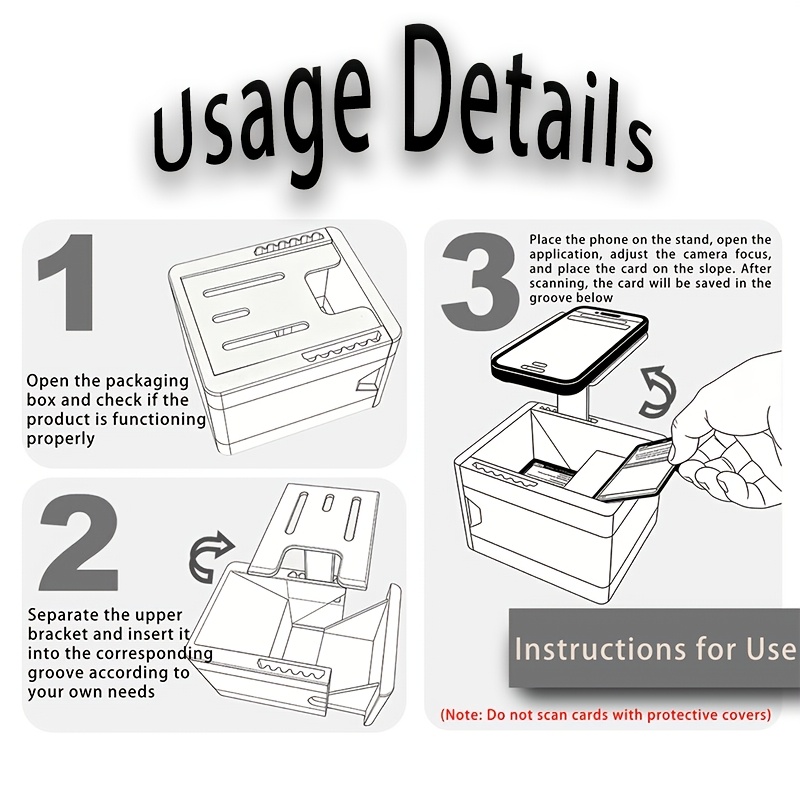 Usage Details

1

Open the packaging box and check if the product is functioning properly

2

Separate the upper bracket and insert it into the corresponding groove according to your own needs

3

Place the phone on the stand, open the application, adjust the camera focus, and place the card on the slope. After scanning, the card will be saved in the groove below

Instructions for Use

(Note: Do not scan cards with protective covers)