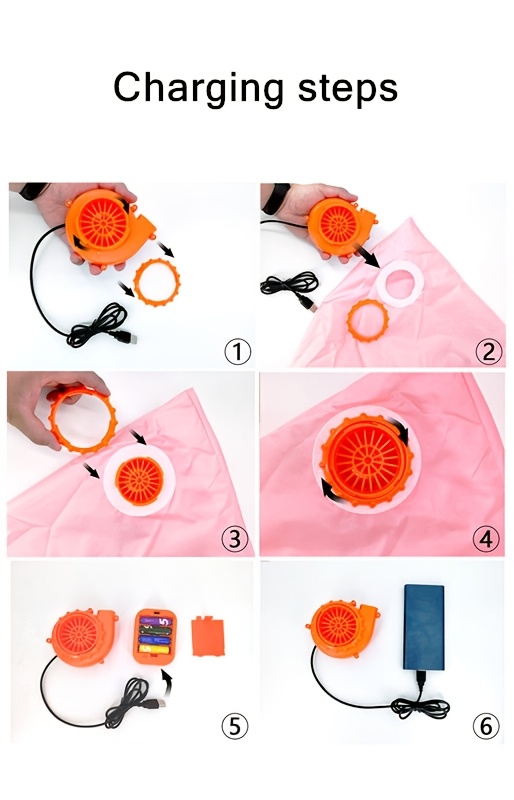 Charging steps

①

②

③

④

⑤

⑥