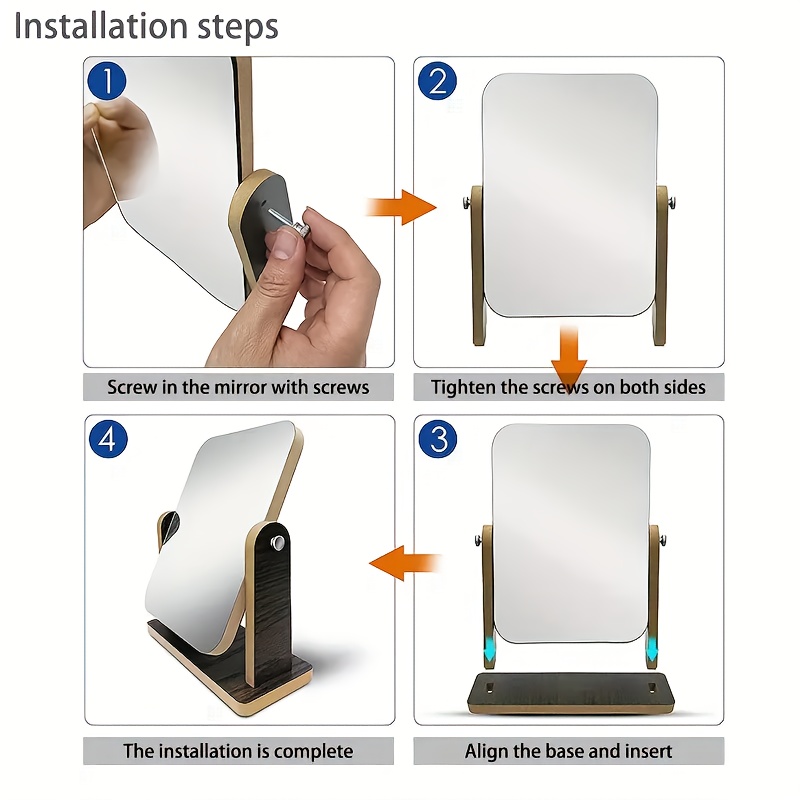 Installation steps

1

Screw in the mirror with screws

2

Tighten the screws on both sides

4

The installation is complete

3

Align the base and insert