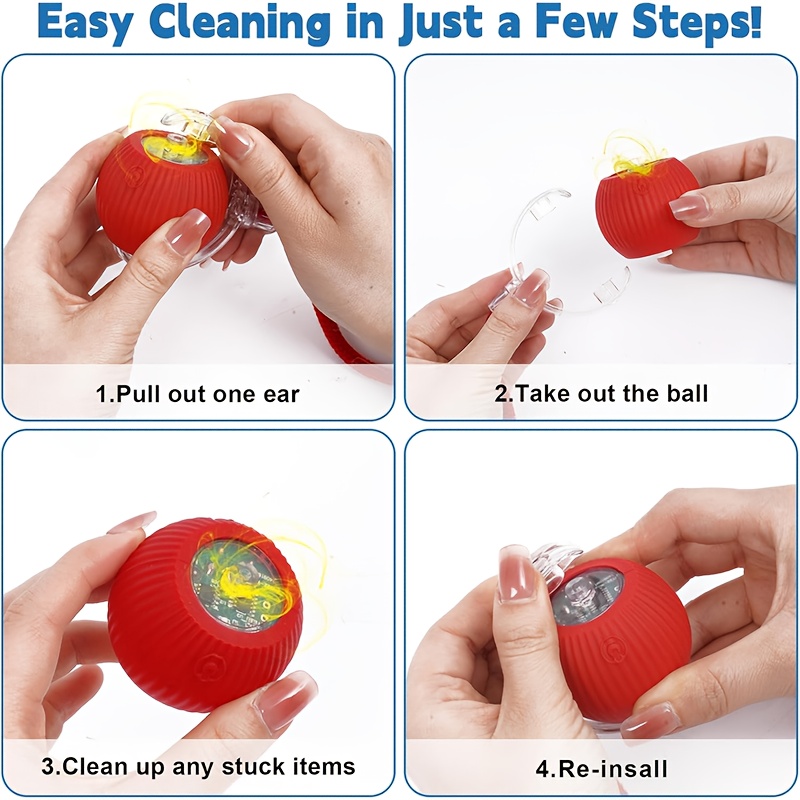 Easy Cleaning in Just a Few Steps!

1.Pull out one ear

2.Take out the ball

3.Clean up any stuck items

4.Re-insall