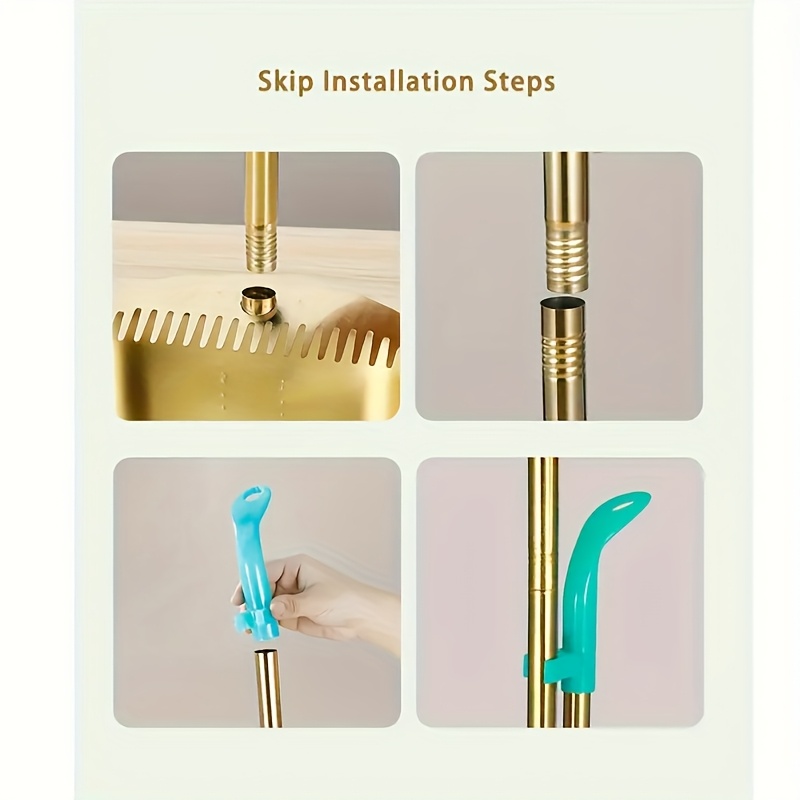 Skip Installation Steps