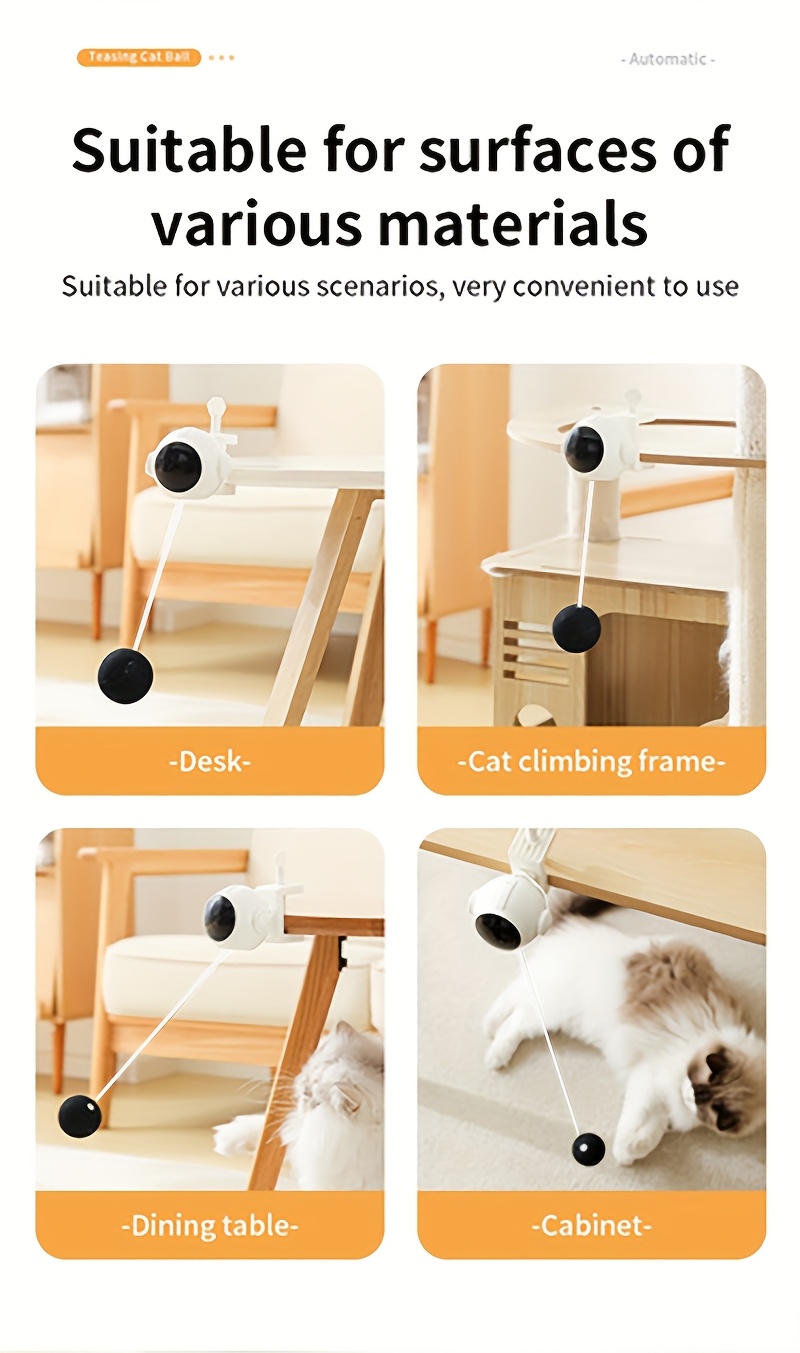 Teasing Cat Ball

- Automatic -

Suitable for surfaces of various materials

Suitable for various scenarios, very convenient to use

-Desk-

-Cat climbing frame-

-Dining table-

-Cabinet-