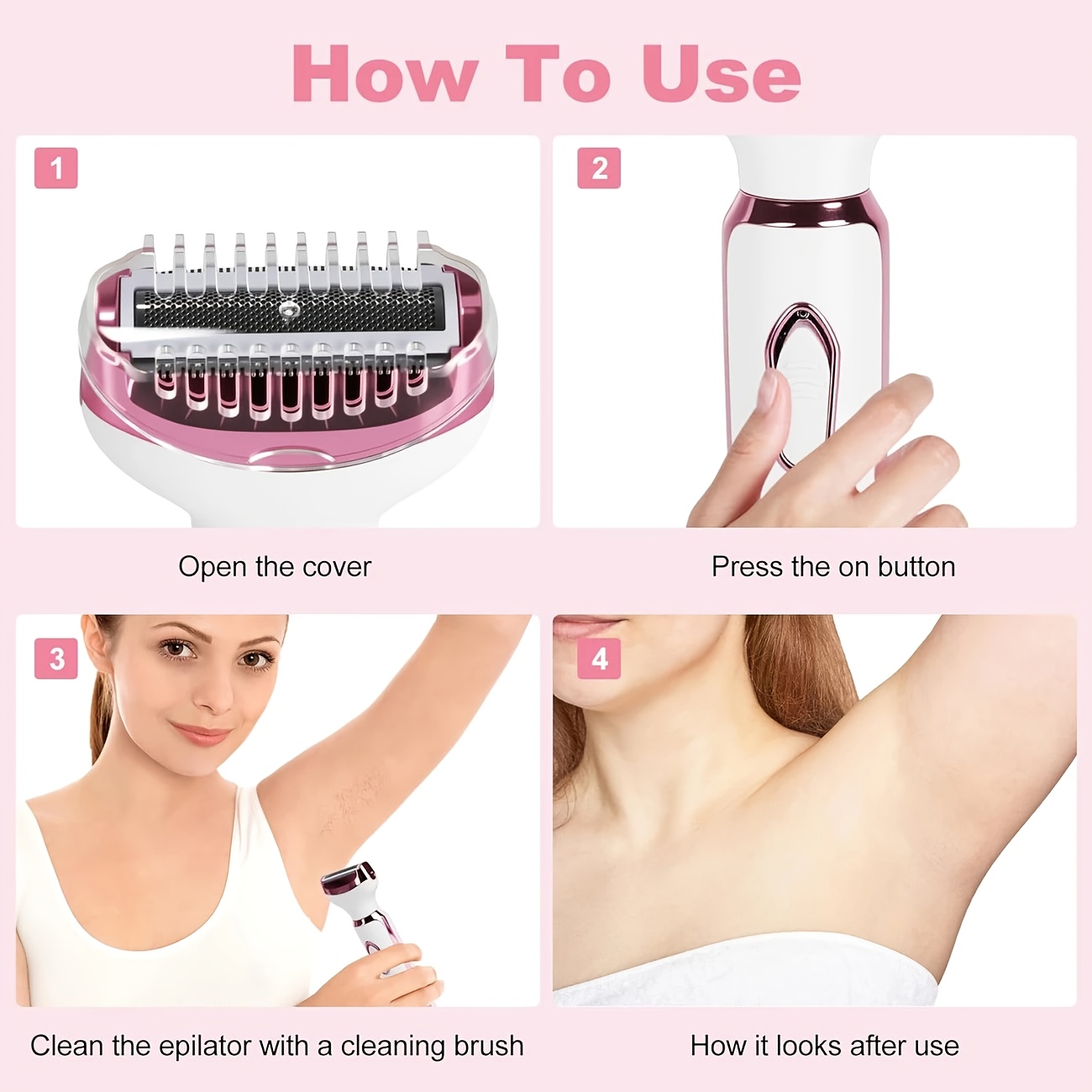 How To Use

1

Open the cover

2

Press the on button

3

Clean the epilator with a cleaning brush

4

How it looks after use