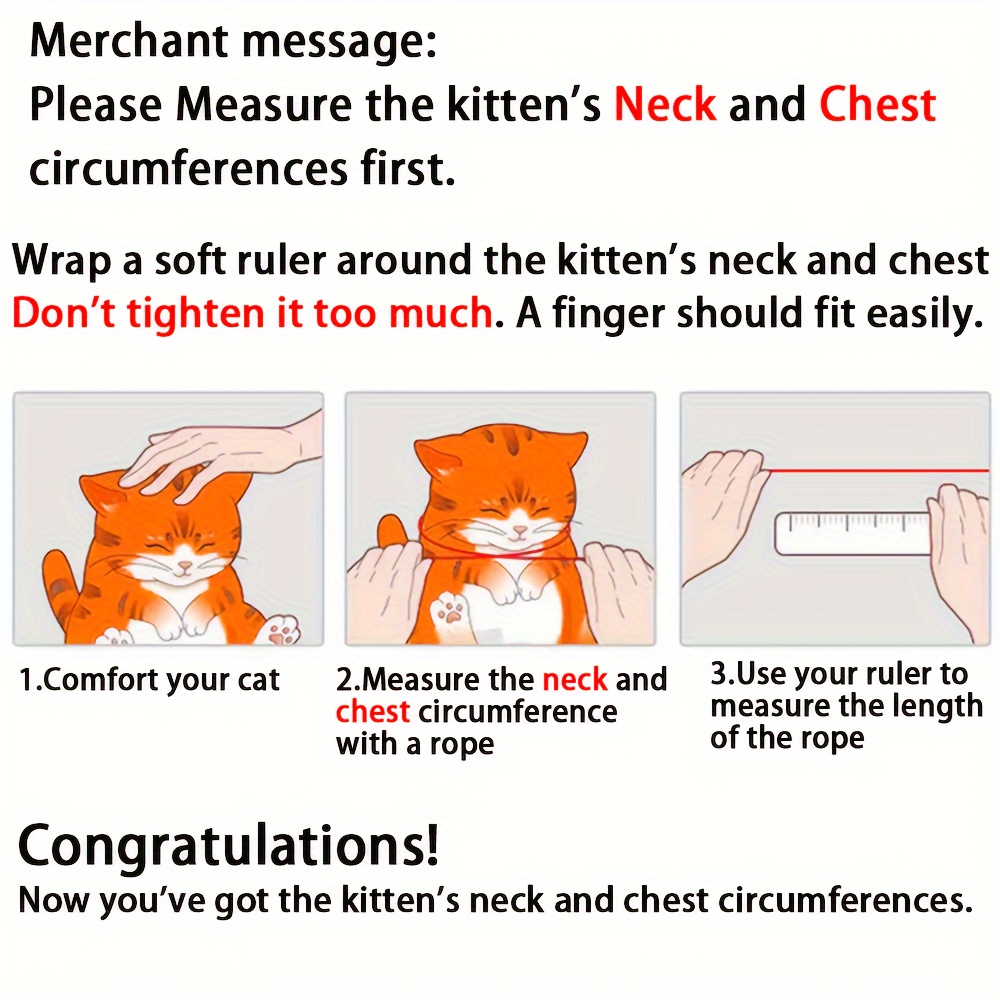 Merchant message:
Please Measure the kitten's Neck and Chest circumferences first.

Wrap a soft ruler around the kitten's neck and chest Don't tighten it too much. A finger should fit easily.

1.Comfort your cat

2.Measure the neck and chest circumference with a rope

3.Use your ruler to measure the length of the rope

Congratulations!
Now you've got the kitten's neck and chest circumferences.