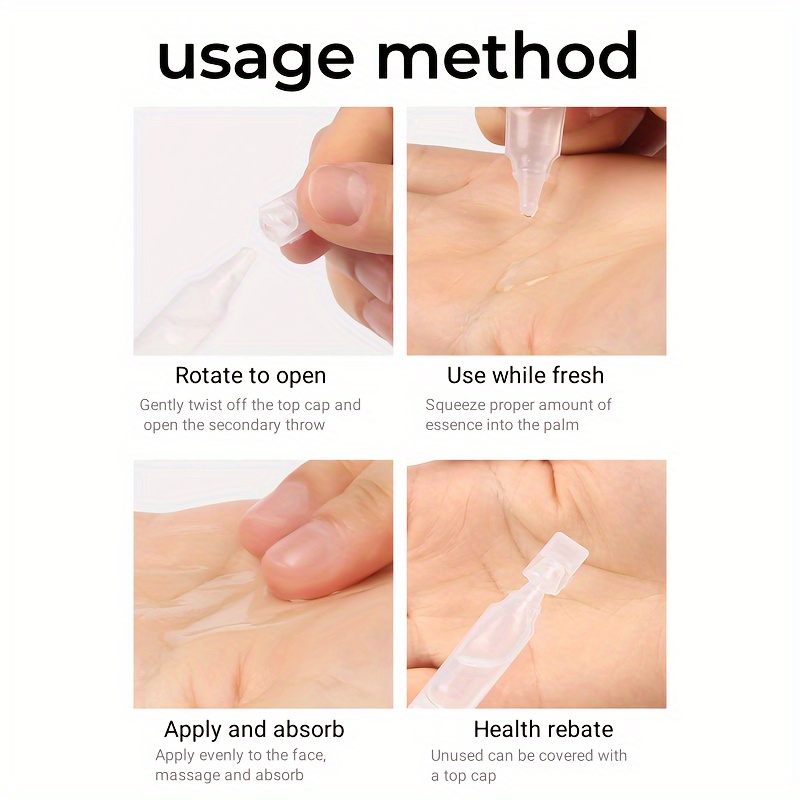 usage method

Rotate to open
Gently twist off the top cap and open the secondary throw

Use while fresh
Squeeze proper amount of essence into the palm

Apply and absorb
Apply evenly to the face, massage and absorb

Health rebate
Unused can be covered with a top cap