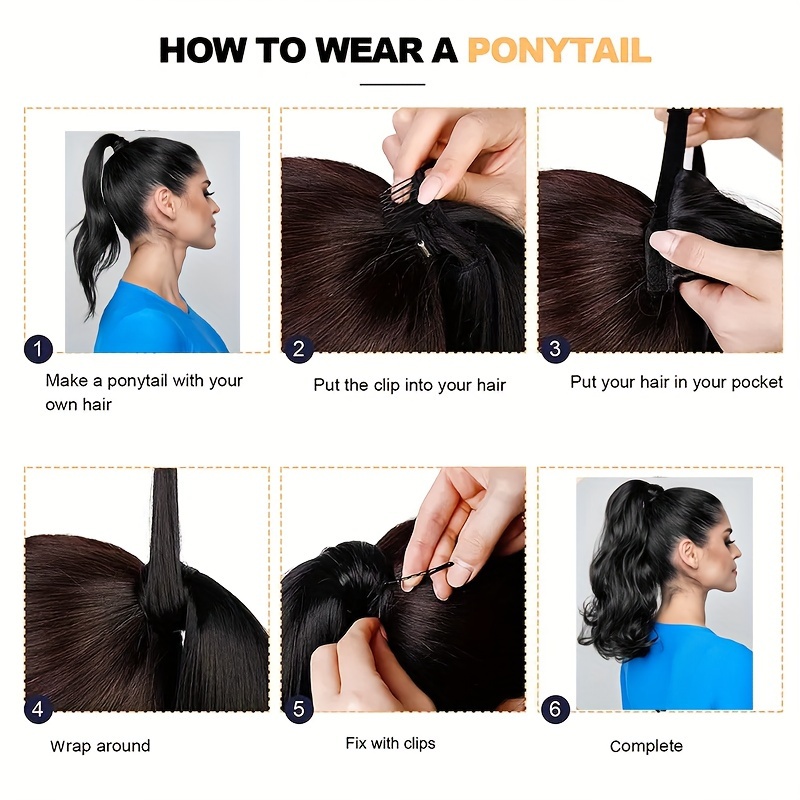 HOW TO WEAR A PONYTAIL

1
Make a ponytail with your own hair

2
Put the clip into your hair

3
Put your hair in your pocket

4
Wrap around

5
Fix with clips

6
Complete