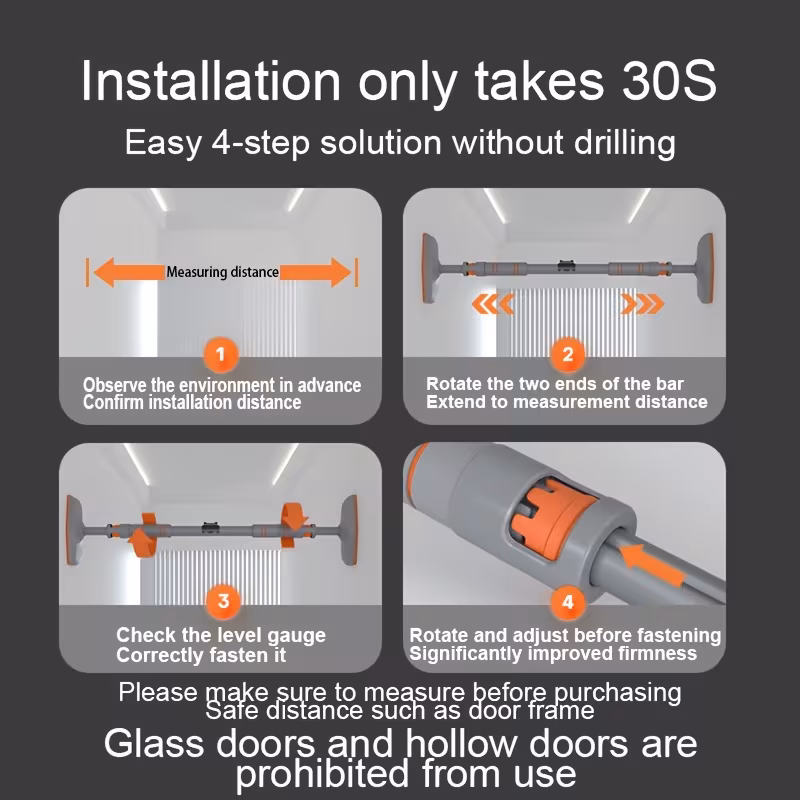 Installation only takes 30S

Easy 4-step solution without drilling

Measuring distance

1

Observe the environment in advance
Confirm installation distance

2

Rotate the two ends of the bar
Extend to measurement distance

3

Check the level gauge
Correctly fasten it

4

Rotate and adjust before fastening
Significantly improved firmness

Please make sure to measure before purchasing
Safe distance such as door frame

Glass doors and hollow doors are prohibited from use