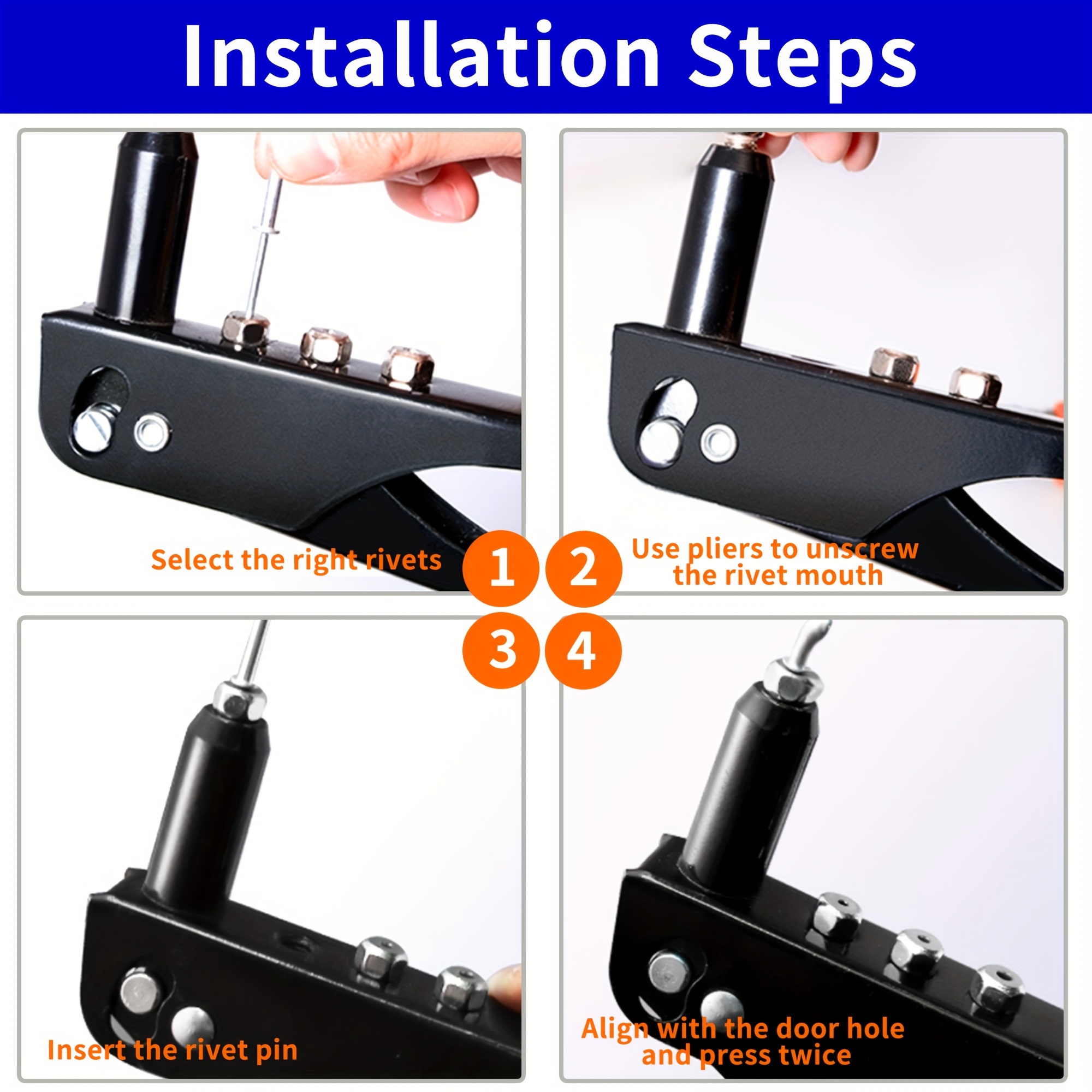 Installation Steps

Select the right rivets

1

2

Use pliers to unscrew the rivet mouth

3

4

Insert the rivet pin

Align with the door hole and press twice