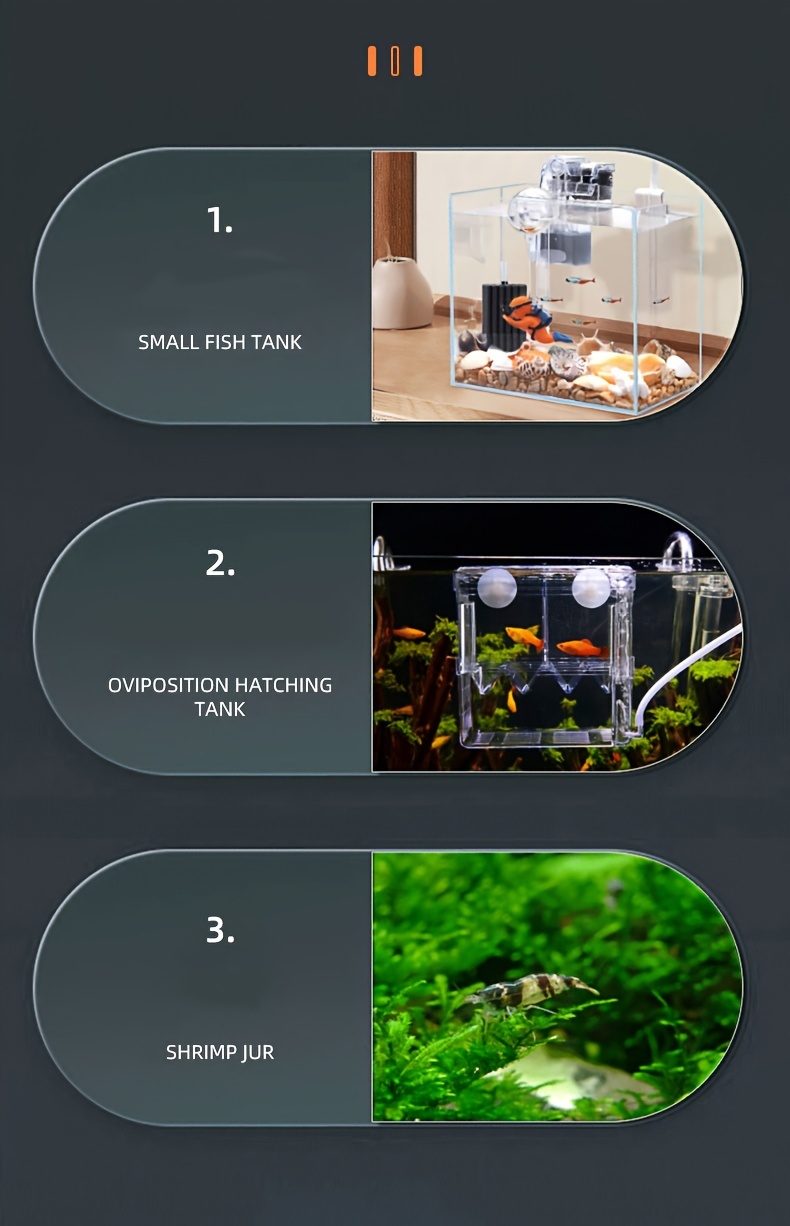 1.

SMALL FISH TANK

2.

OVIPOSITION HATCHING TANK

3.

SHRIMP JUR