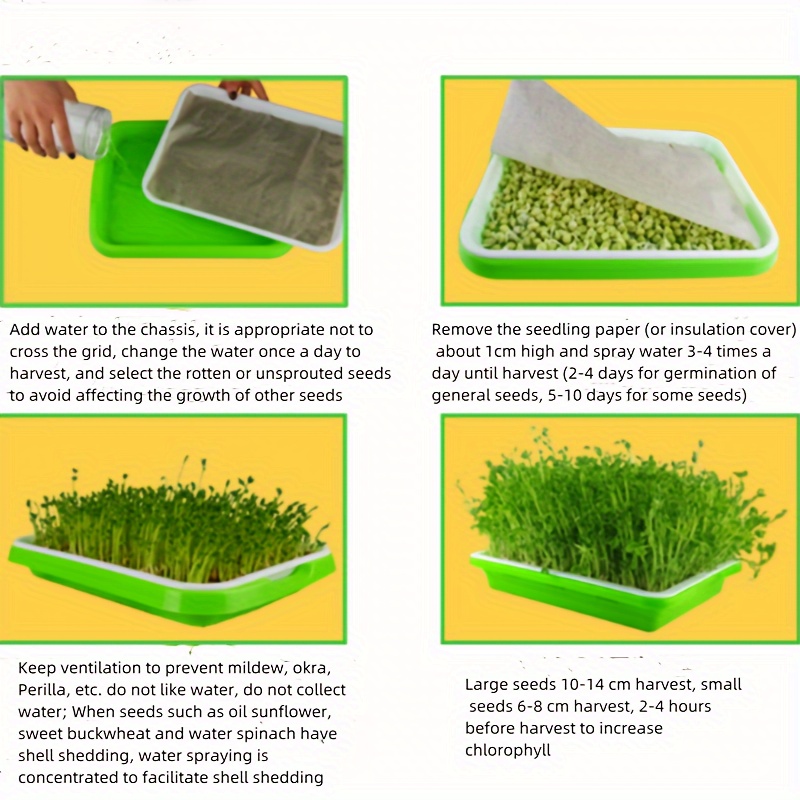 Add water to the chassis, it is appropriate not to cross the grid, change the water once a day to harvest, and select the rotten or unsprouted seeds to avoid affecting the growth of other seeds

Remove the seedling paper (or insulation cover) about 1cm high and spray water 3-4 times a day until harvest (2-4 days for germination of general seeds, 5-10 days for some seeds)

Keep ventilation to prevent mildew, okra, Perilla, etc. do not like water, do not collect water; When seeds such as oil sunflower, sweet buckwheat and water spinach have shell shedding, water spraying is concentrated to facilitate shell shedding

Large seeds 10-14 cm harvest, small seeds 6-8 cm harvest, 2-4 hours before harvest to increase chlorophyll