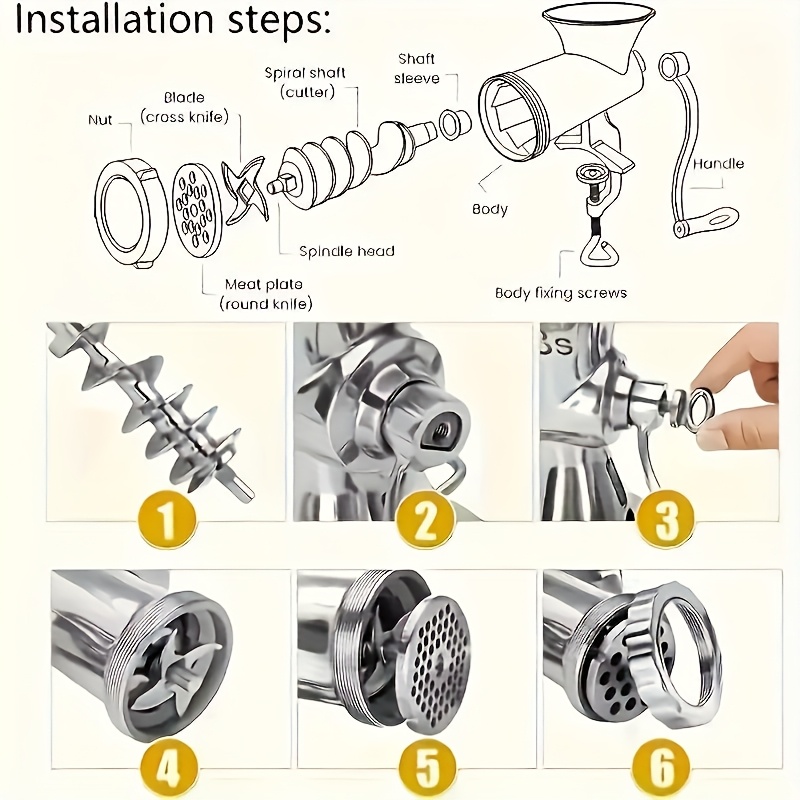 Installation steps:

Nut
Blade (cross knife)
Spiral shaft (cutter)
Shaft sleeve
Handle
Body
Spindle head
Meat plate (round knife)
Body fixing screws

SS

1
2
3
4
5
6