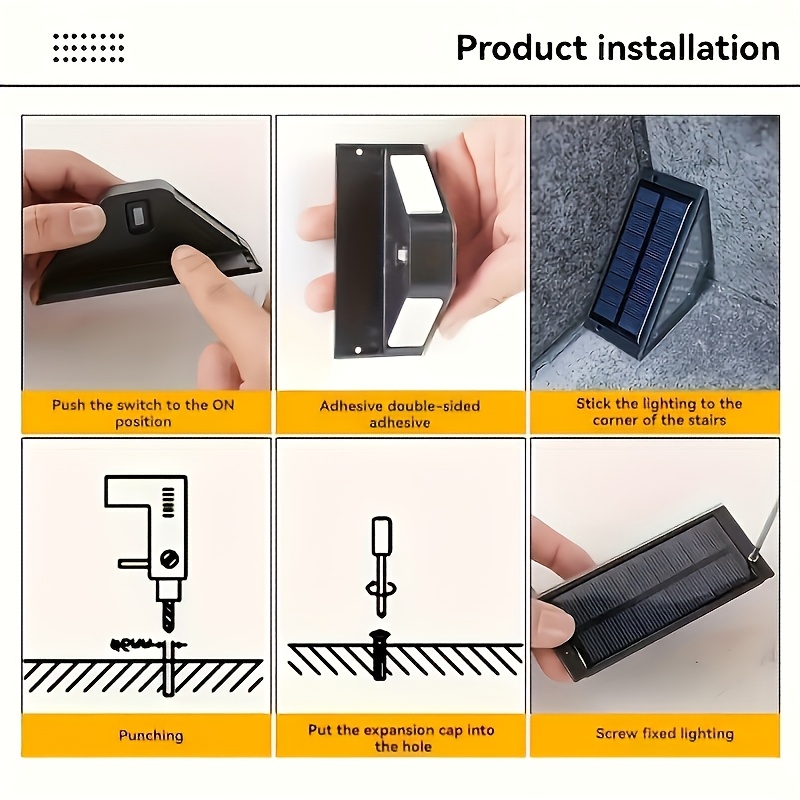 Product installation

Push the switch to the ON position

Adhesive double-sided adhesive

Stick the lighting to the corner of the stairs

Punching

Put the expansion cap into the hole

Screw fixed lighting