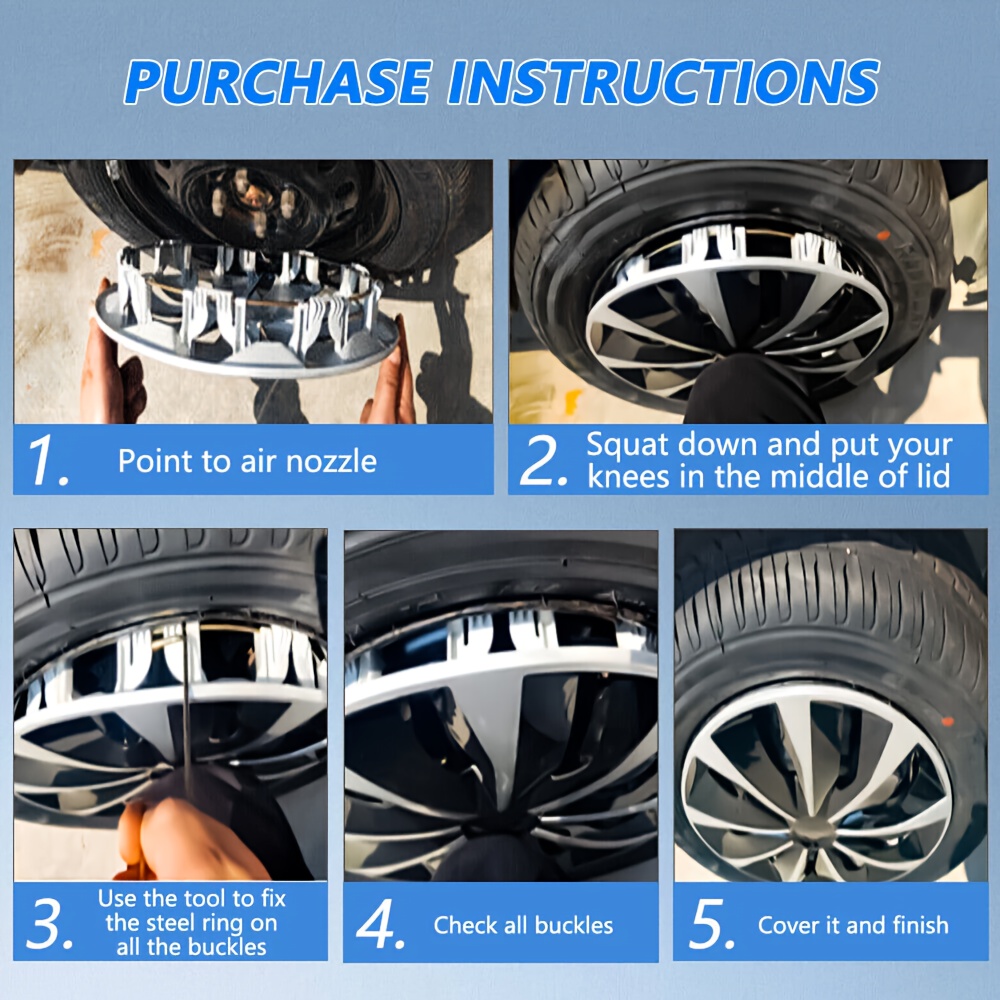 PURCHASE INSTRUCTIONS

1. Point to air nozzle

2. Squat down and put your knees in the middle of lid

3. Use the tool to fix the steel ring on all the buckles

4. Check all buckles

5. Cover it and finish