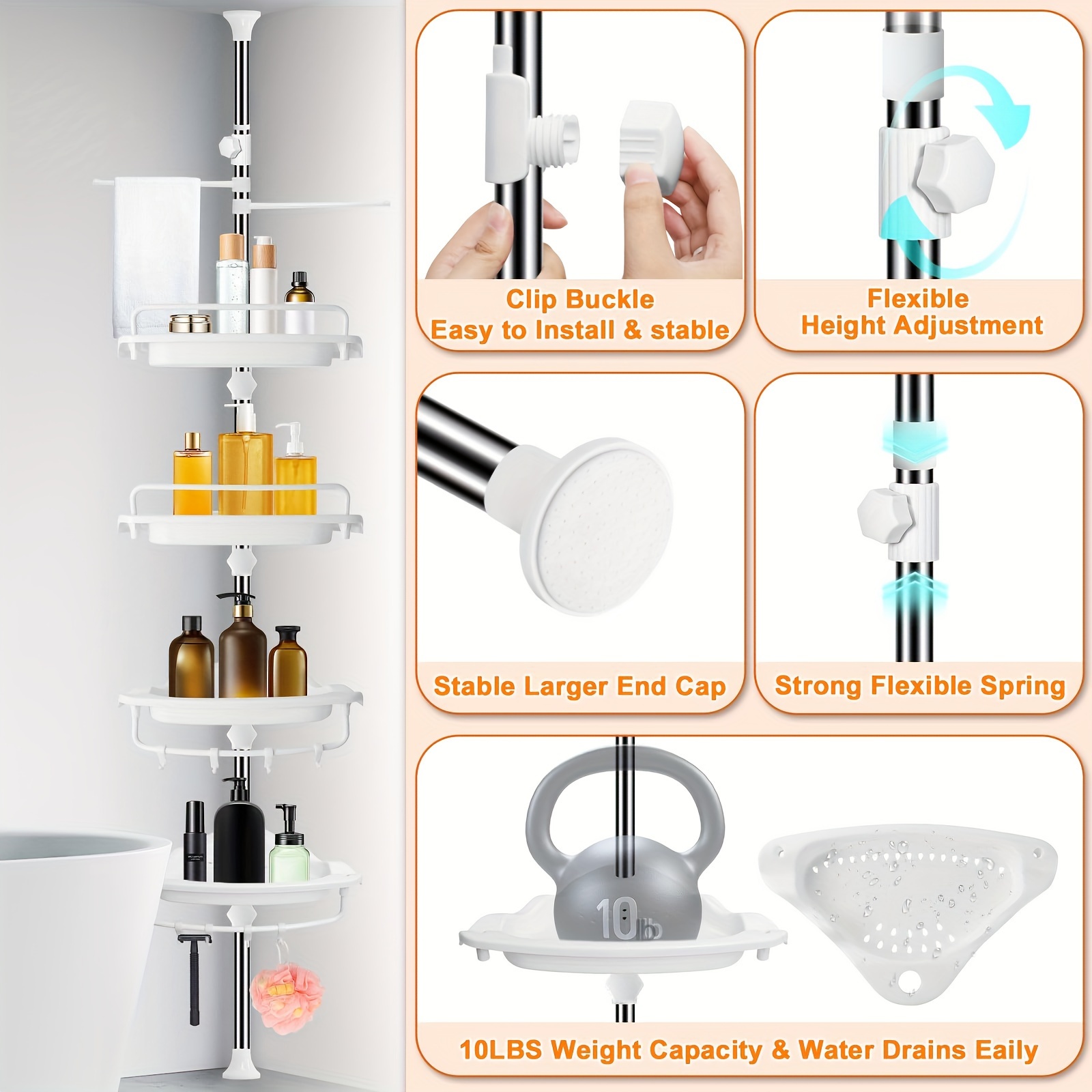 Clip Buckle
Easy to Install & stable

Flexible
Height Adjustment

Stable Larger End Cap

Strong Flexible Spring

10lb

10LBS Weight Capacity & Water Drains Eaily