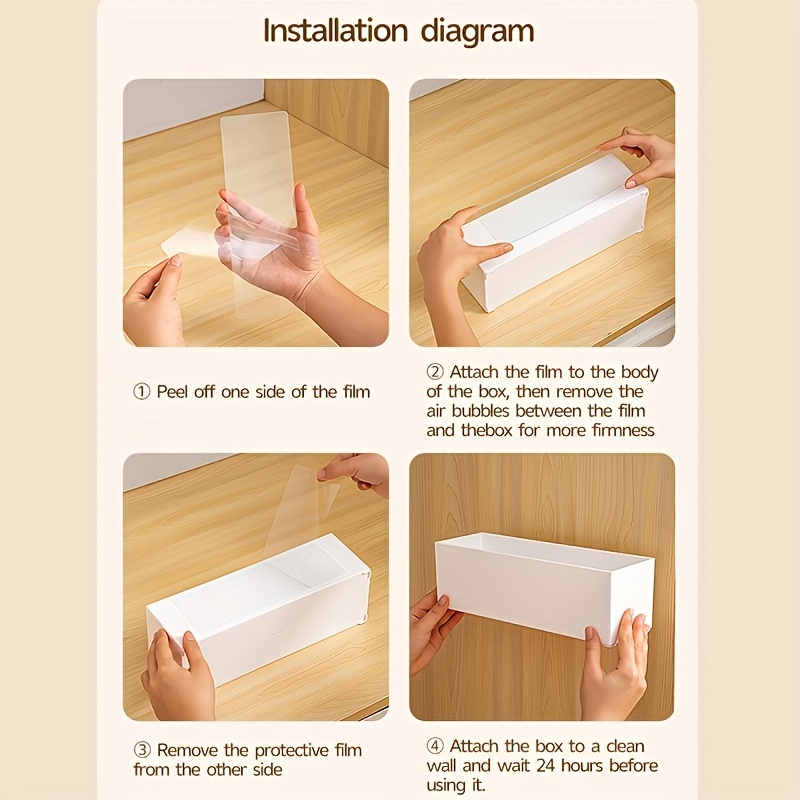 Installation diagram

① Peel off one side of the film

② Attach the film to the body of the box, then remove the air bubbles between the film and thebox for more firmness

③ Remove the protective film from the other side

④ Attach the box to a clean wall and wait 24 hours before using it.