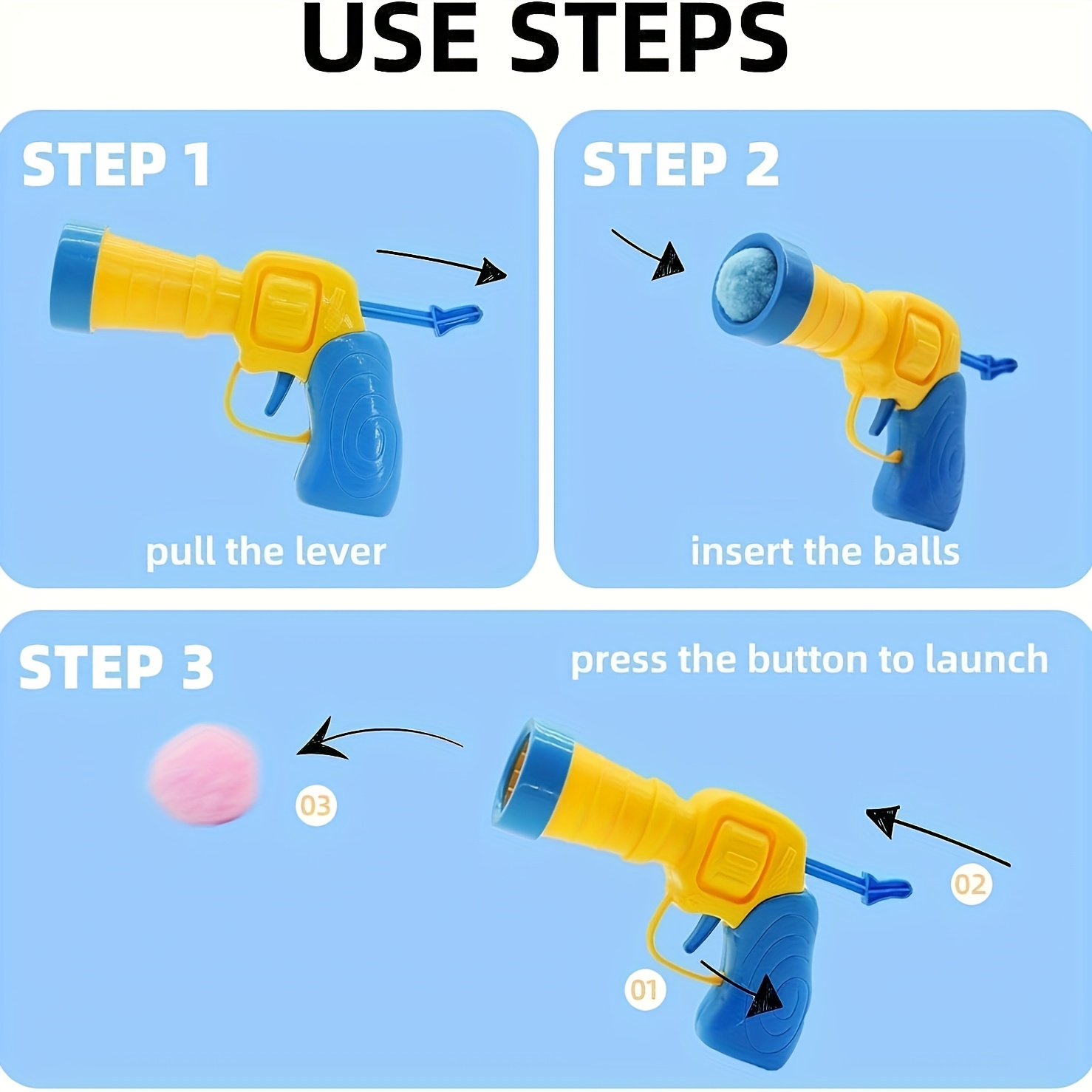 USE STEPS

STEP 1

pull the lever

STEP 2

insert the balls

STEP 3

press the button to launch

03

02

01