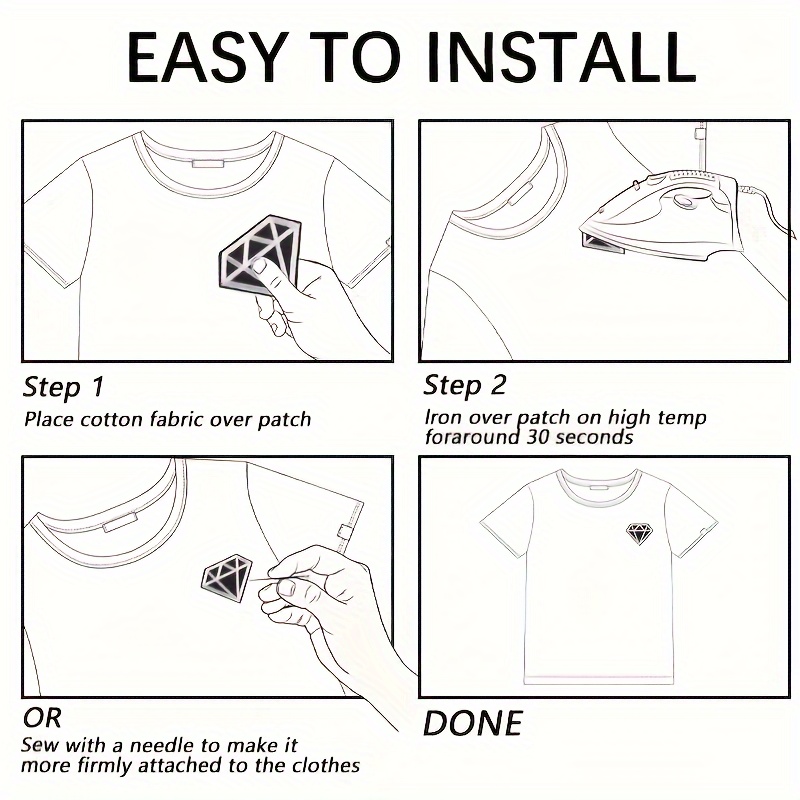 EASY TO INSTALL

Step 1
Place cotton fabric over patch

Step 2
Iron over patch on high temp foraround 30 seconds

OR
Sew with a needle to make it more firmly attached to the clothes

DONE