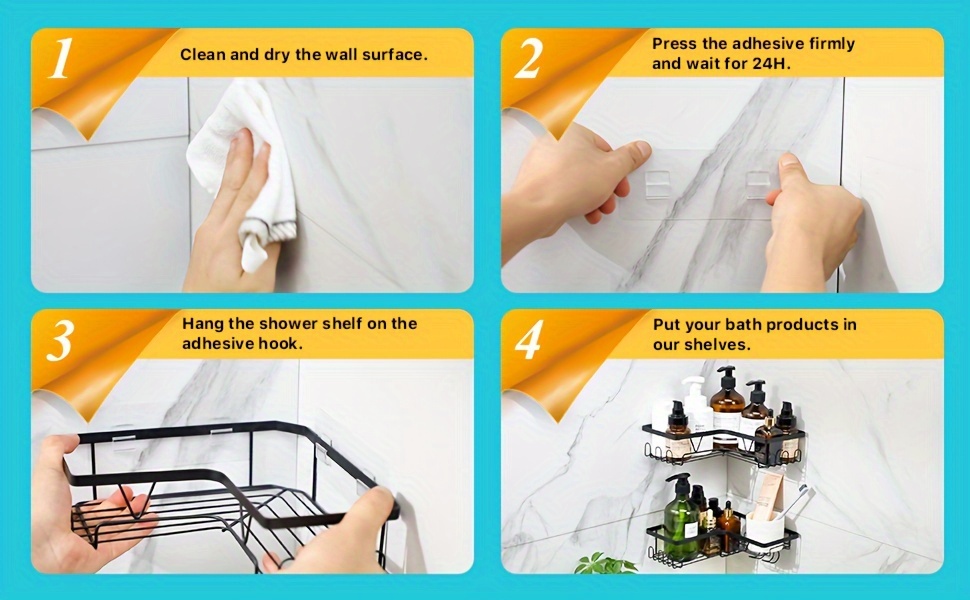 1
Clean and dry the wall surface.

2
Press the adhesive firmly and wait for 24H.

3
Hang the shower shelf on the adhesive hook.

4
Put your bath products in our shelves.