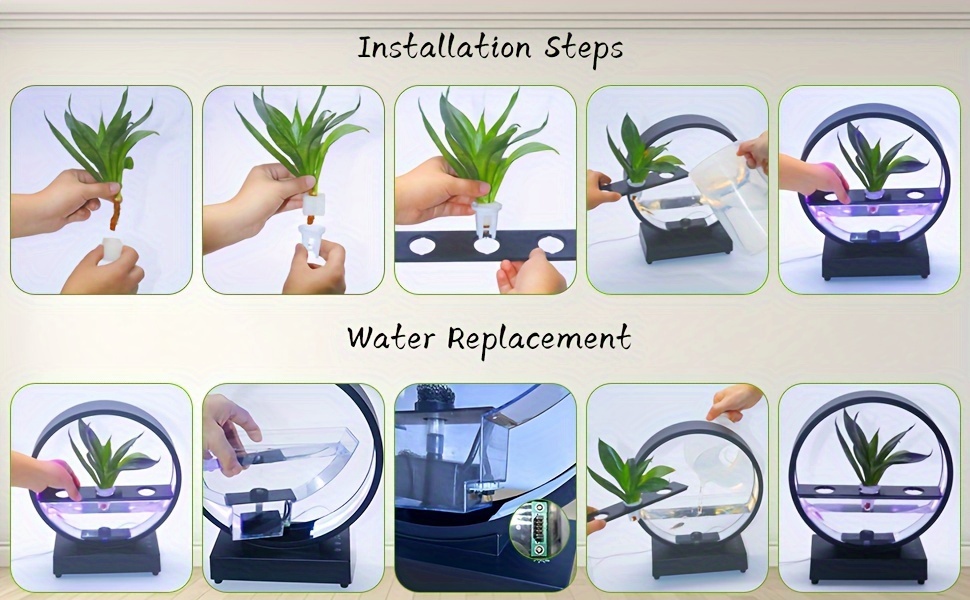 Installation Steps

Water Replacement