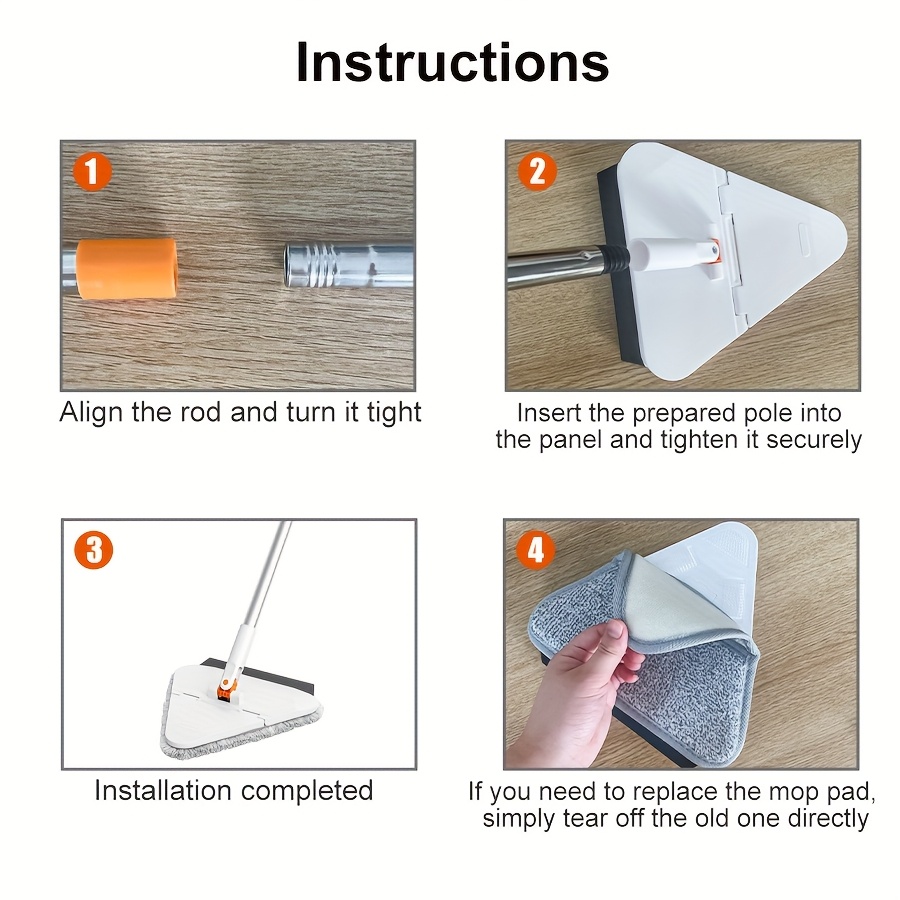 Instructions

1

Align the rod and turn it tight

2

Insert the prepared pole into the panel and tighten it securely

3

Installation completed

4

If you need to replace the mop pad, simply tear off the old one directly