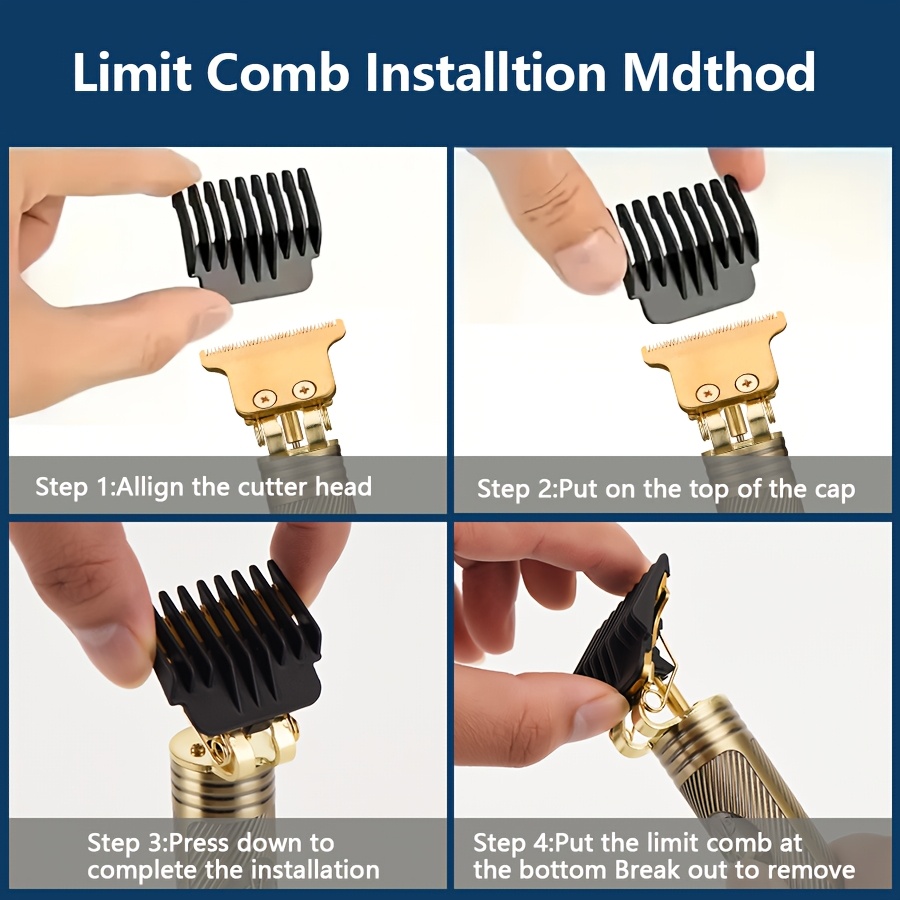 Limit Comb Installtion Mdthod

Step 1:Allign the cutter head

Step 2:Put on the top of the cap

Step 3:Press down to complete the installation

Step 4:Put the limit comb at the bottom Break out to remove