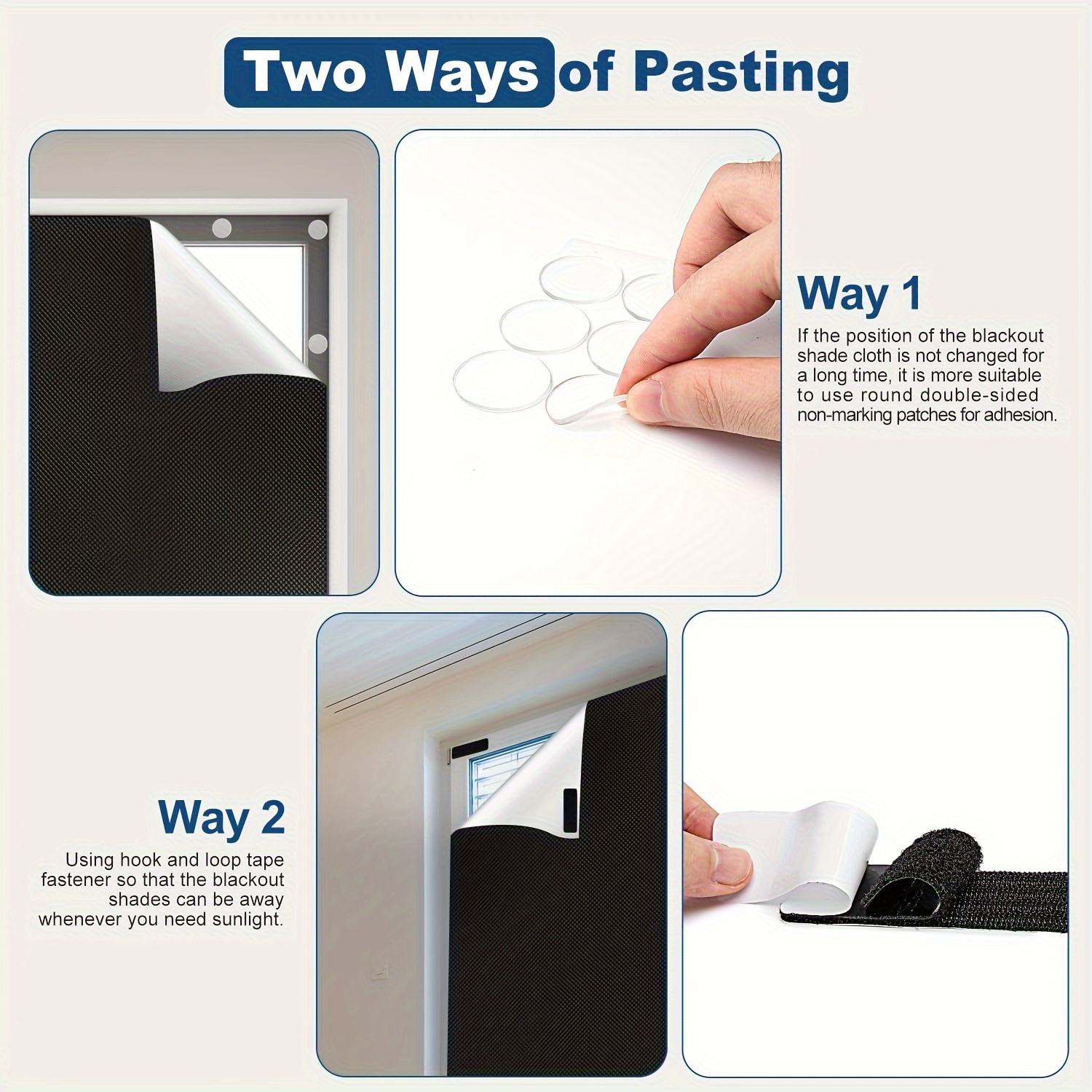 Two Ways of Pasting

Way 1
If the position of the blackout shade cloth is not changed for a long time, it is more suitable to use round double-sided non-marking patches for adhesion.

Way 2
Using hook and loop tape fastener so that the blackout shades can be away whenever you need sunlight.