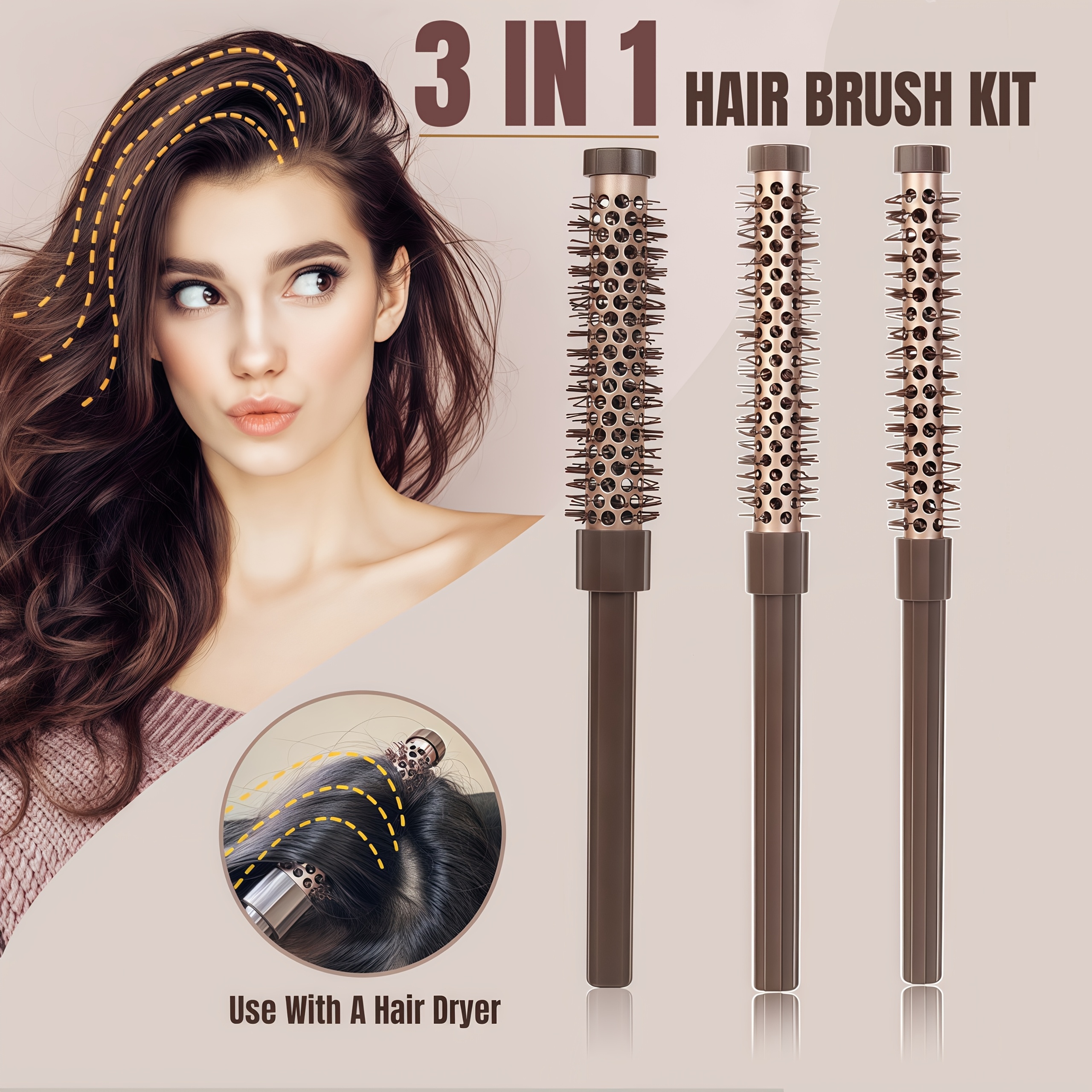 3 IN 1 HAIR BRUSH KIT

Use With A Hair Dryer